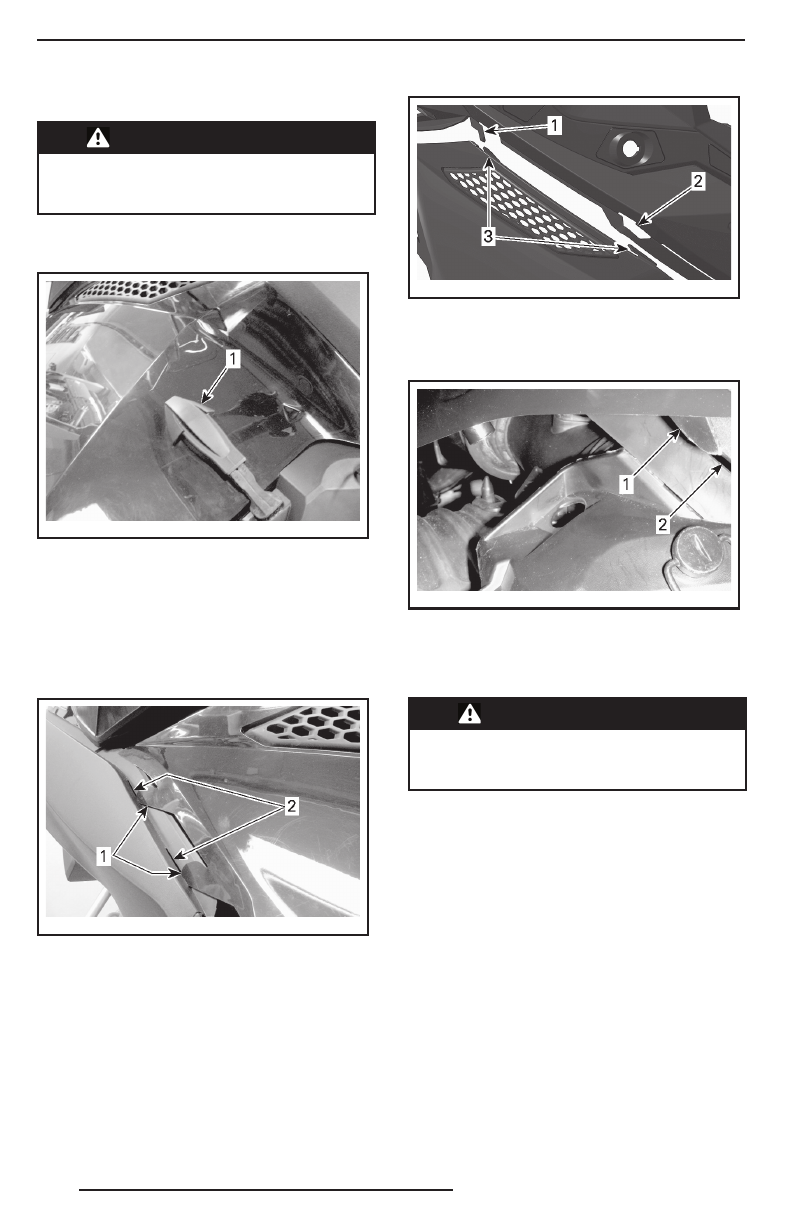 1

1
2
1

2
3
1

2