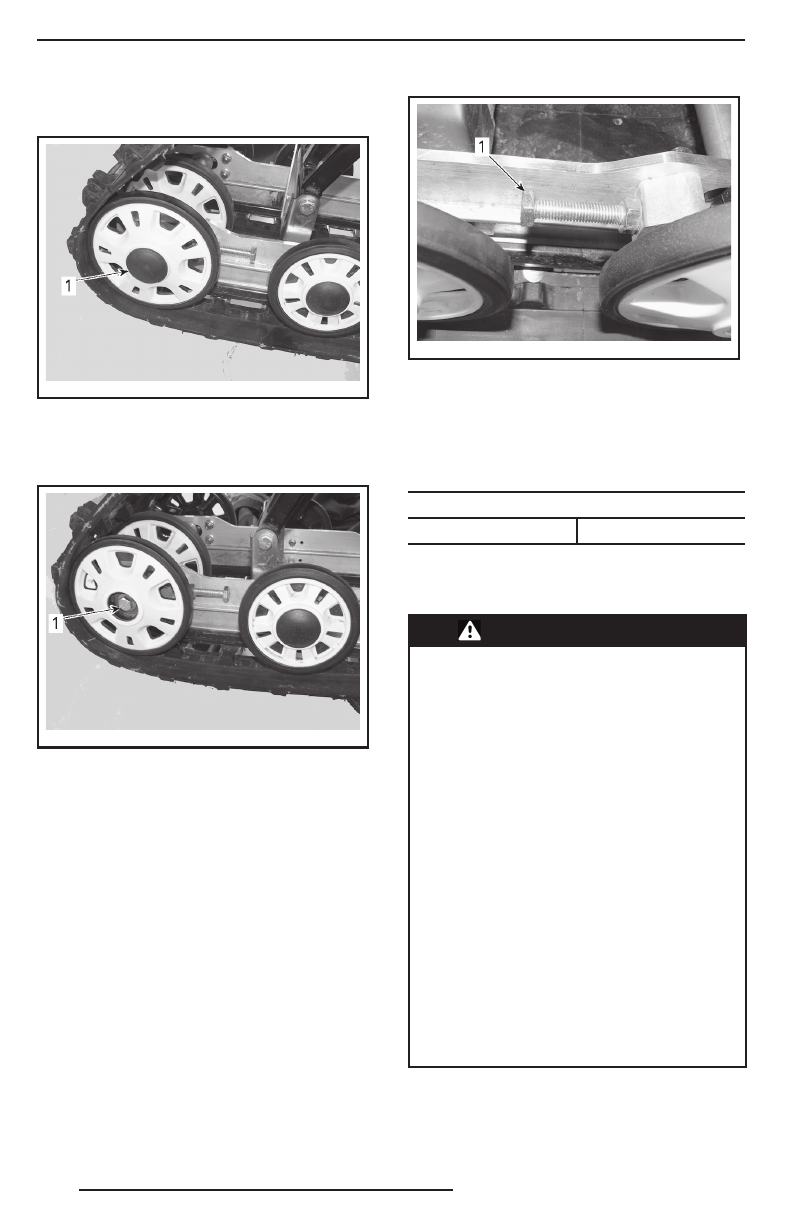 1

1

1