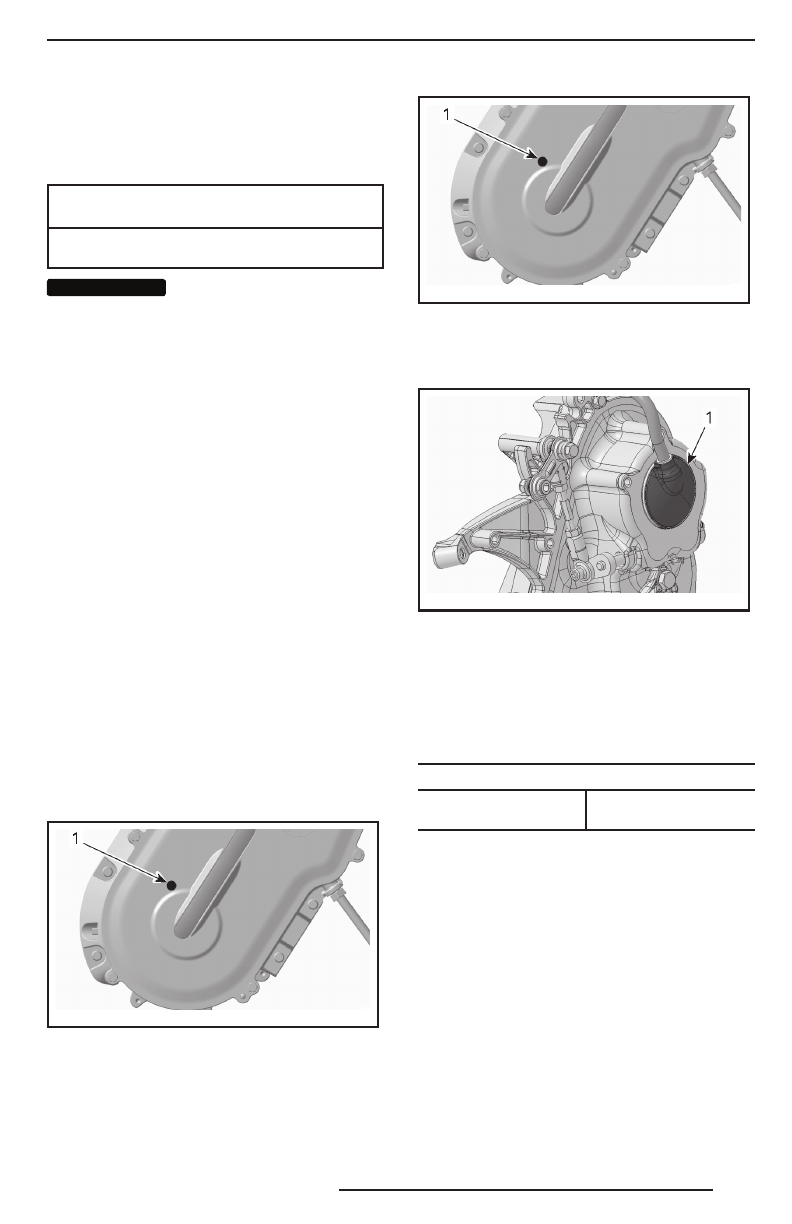 1

1

1