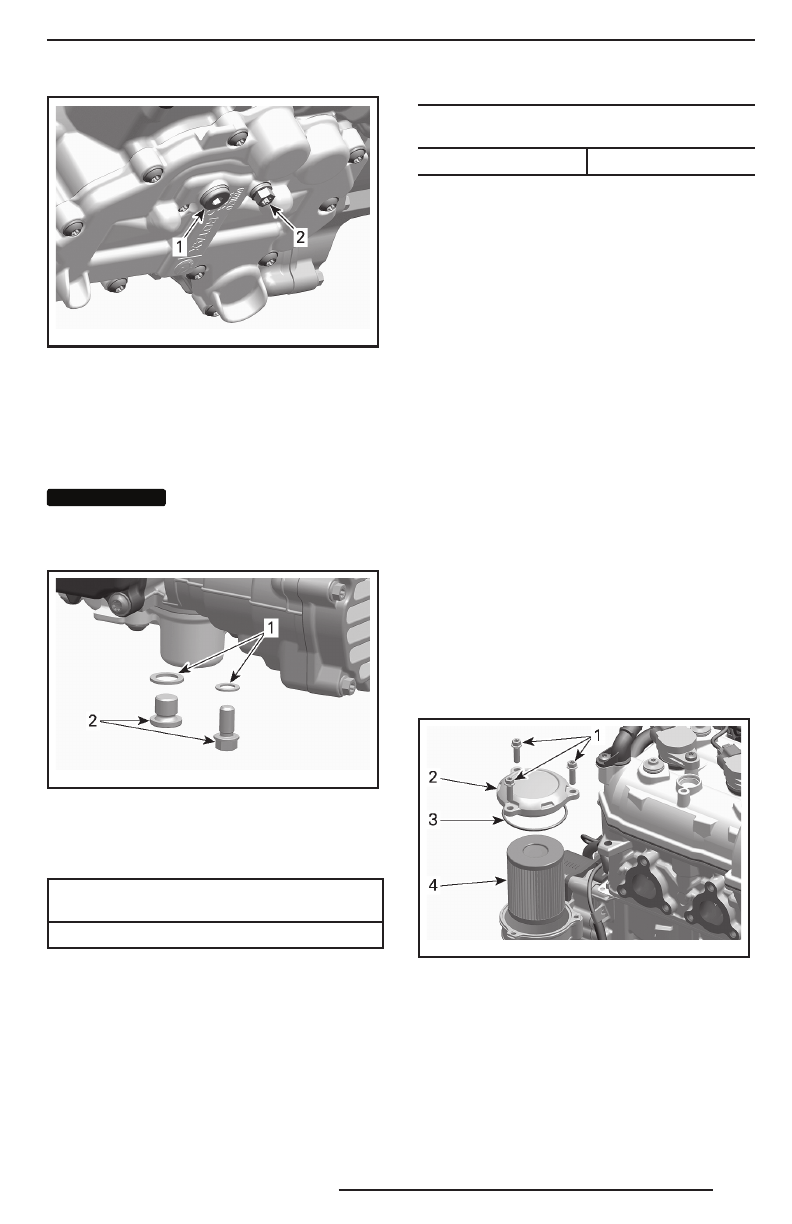 1
2

1
2

1
2
3
4