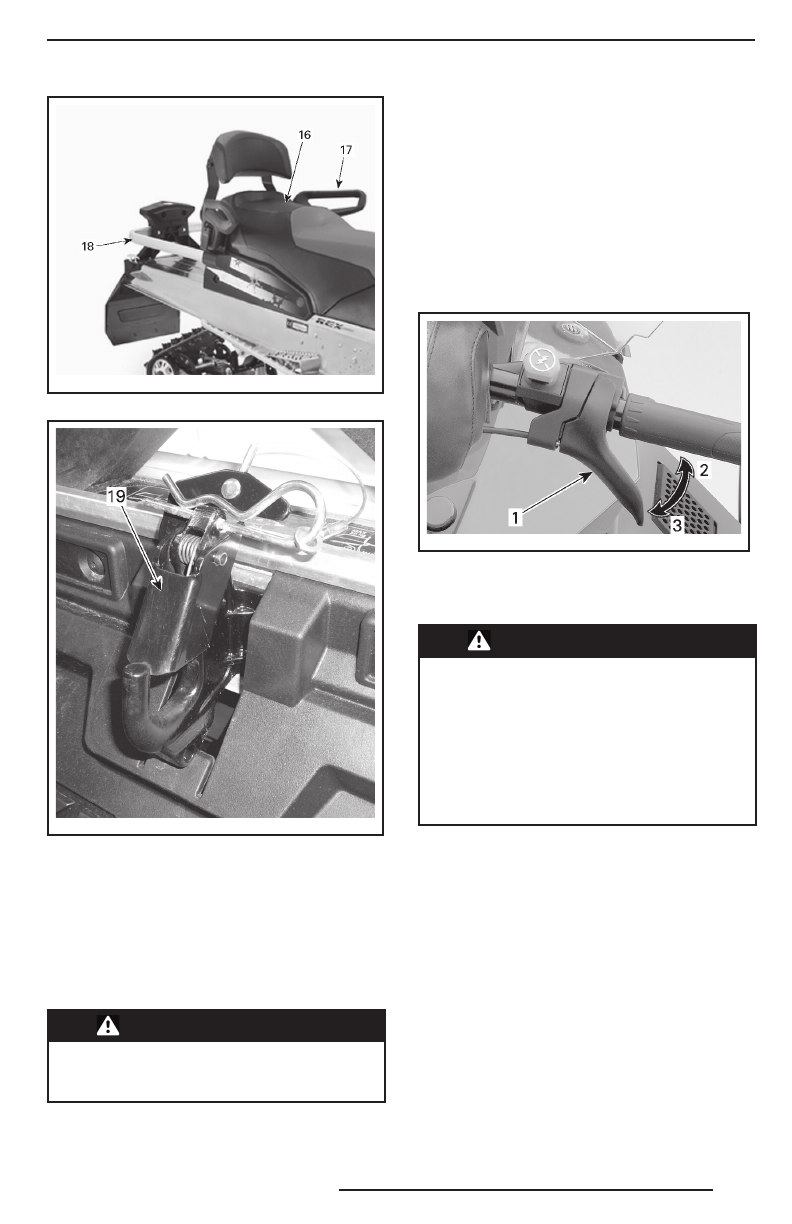 16
17
18
REX

19

1
2
3