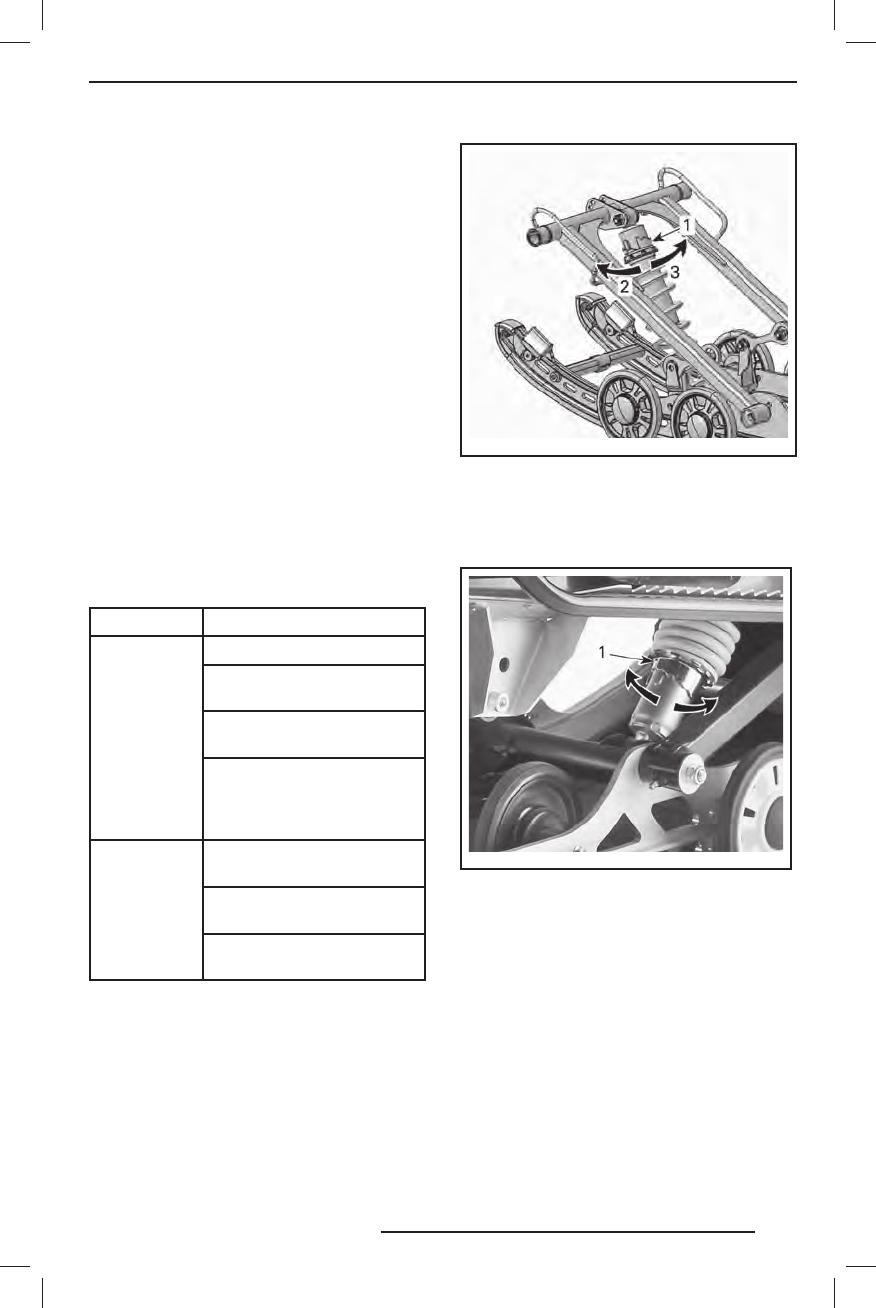 1
2
3

1