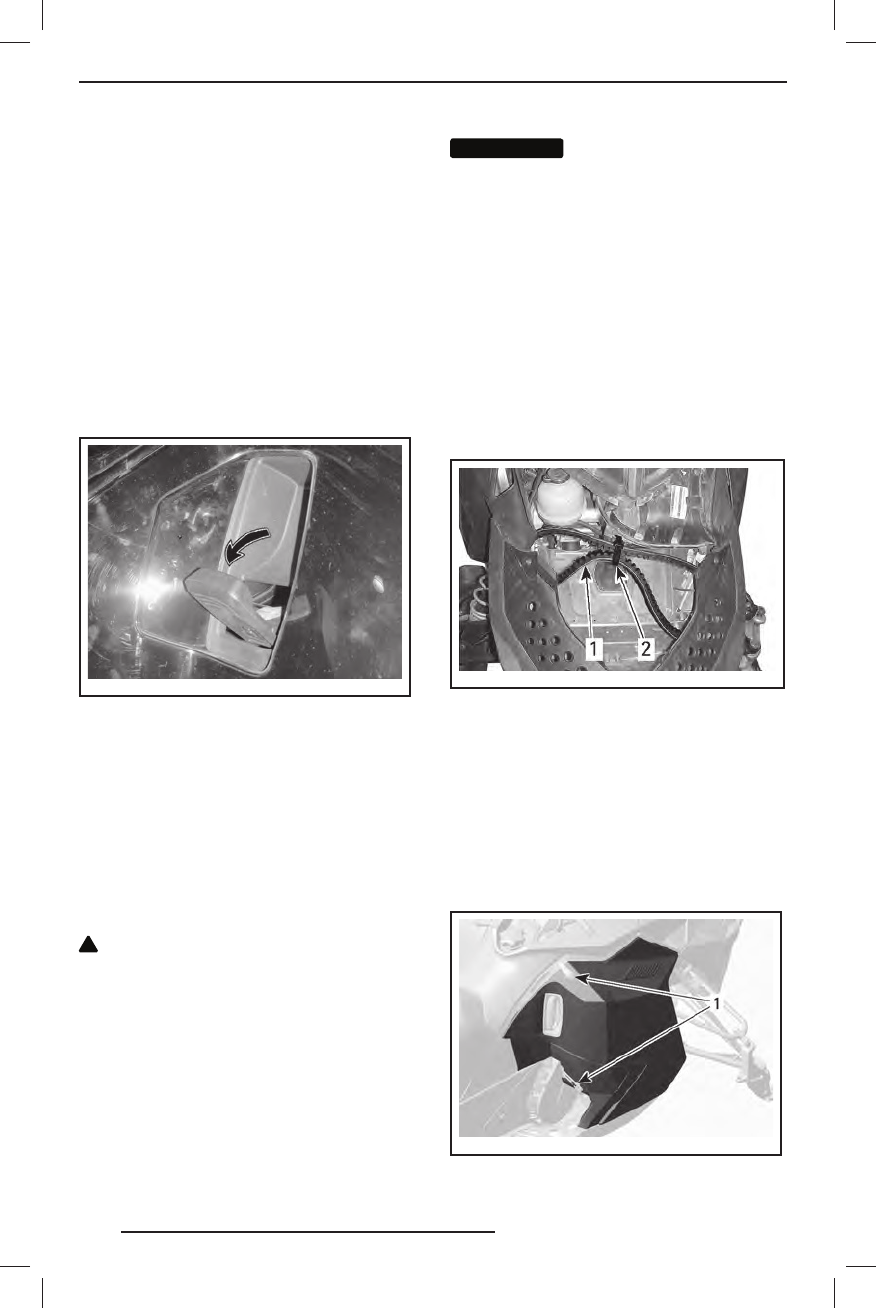 1

2

1