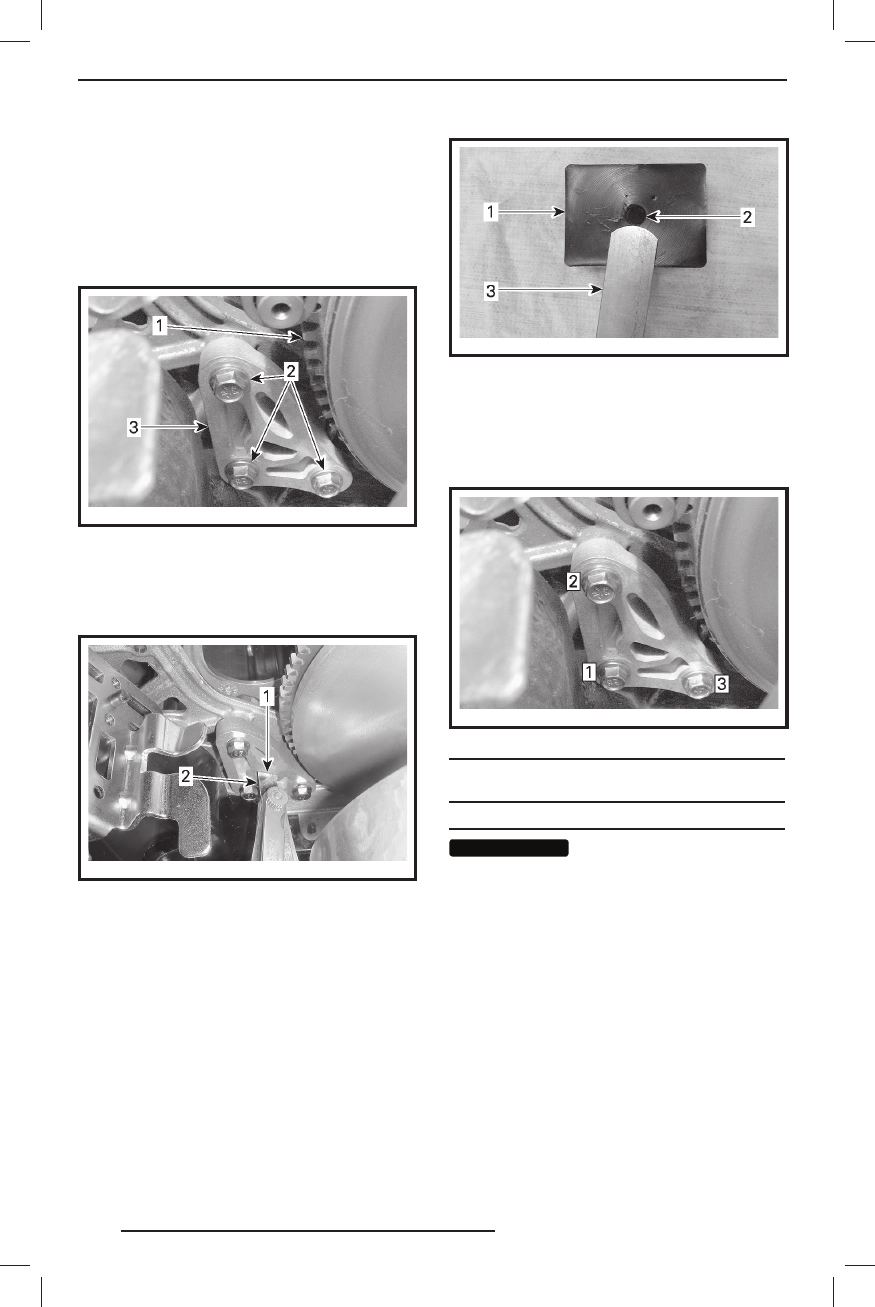 1
2
3

1
2

1
2
3

2
1
3