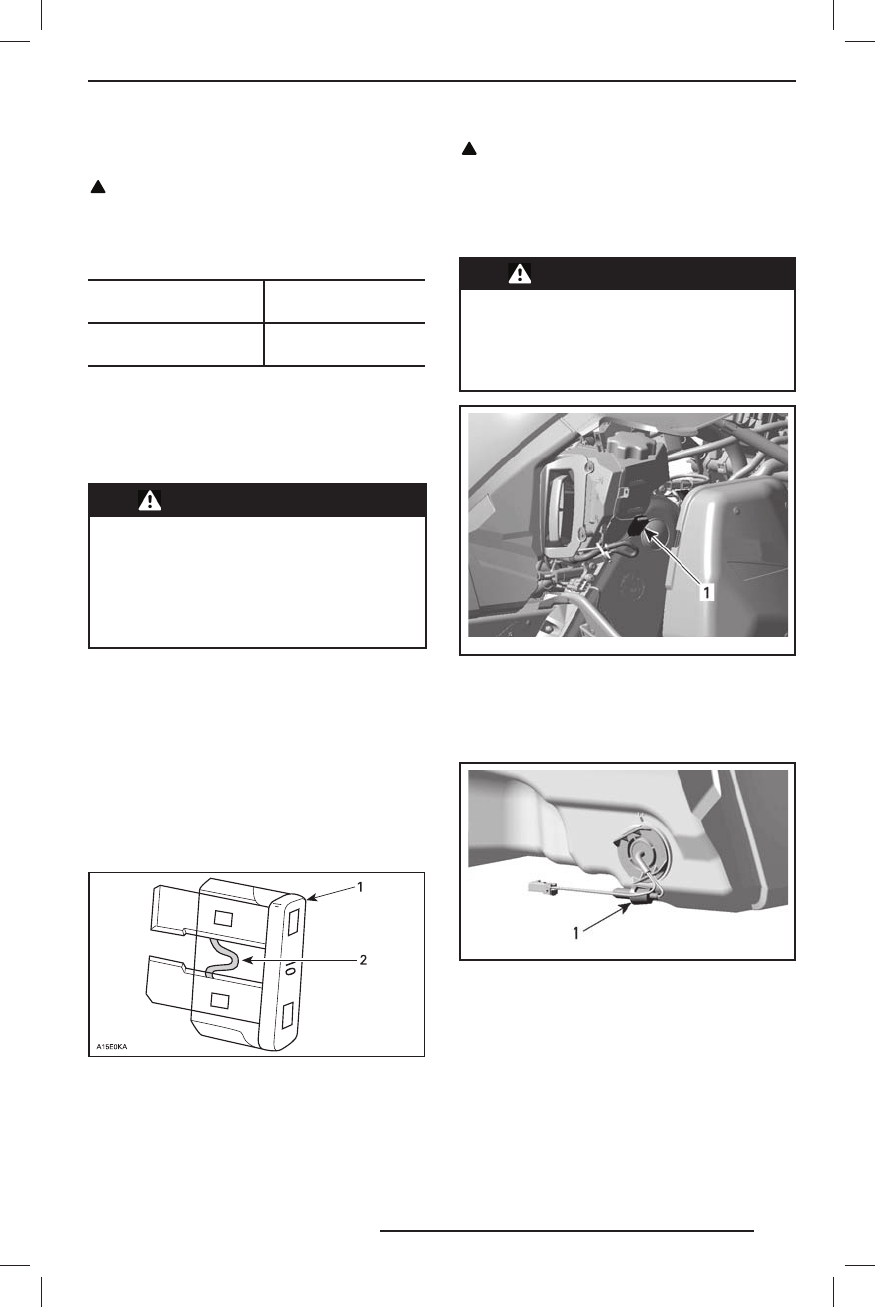 1

2

A15E0KA

1

1