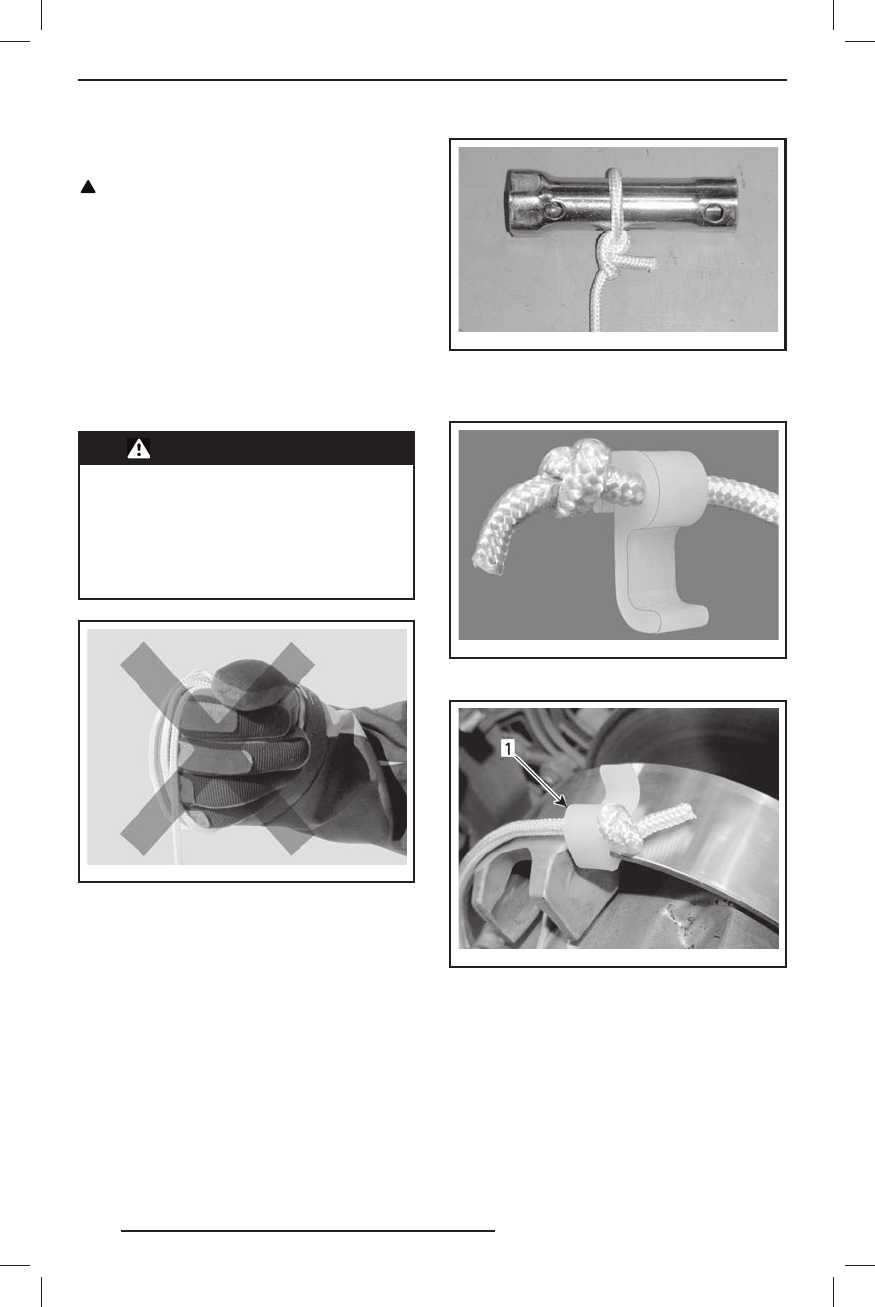 1