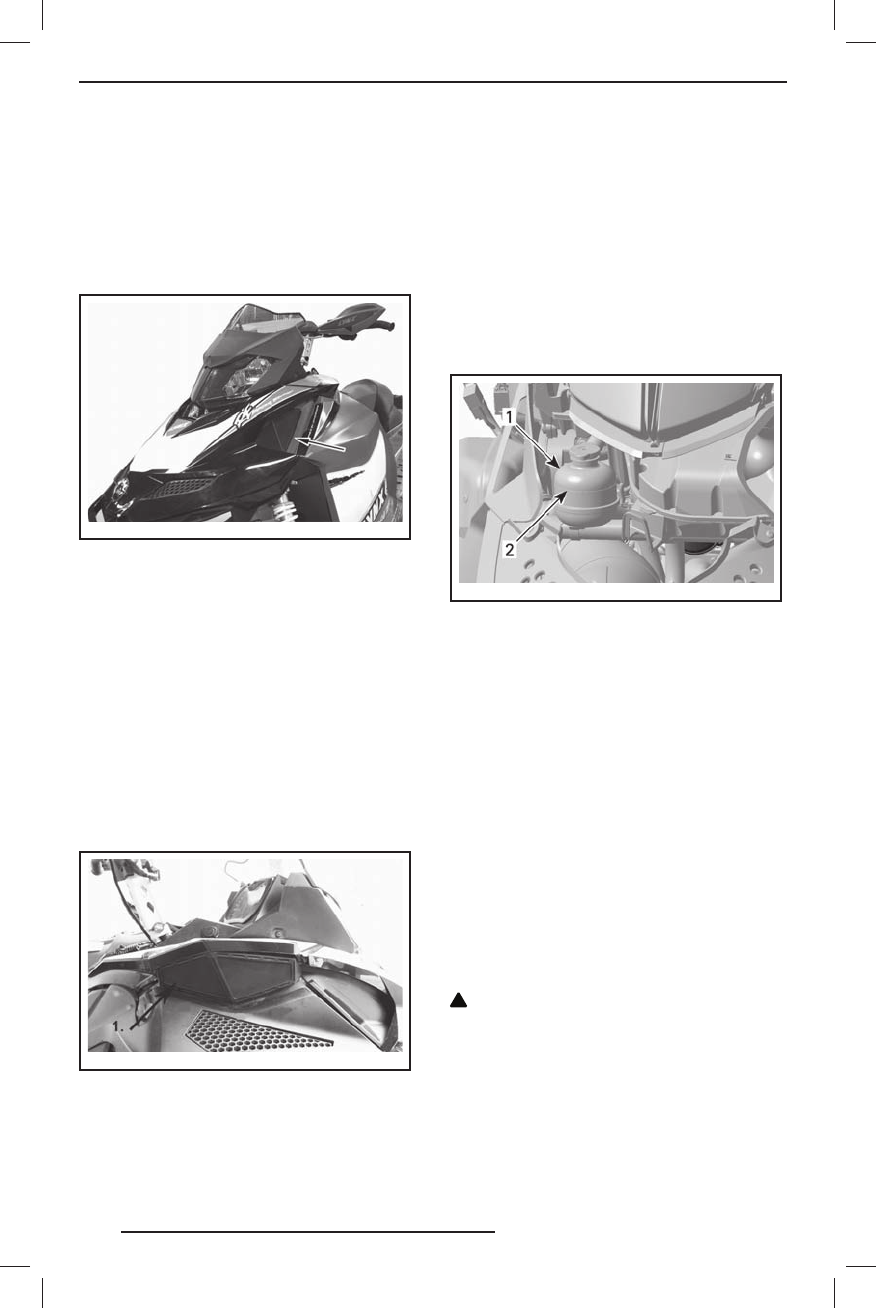 1

2

1.