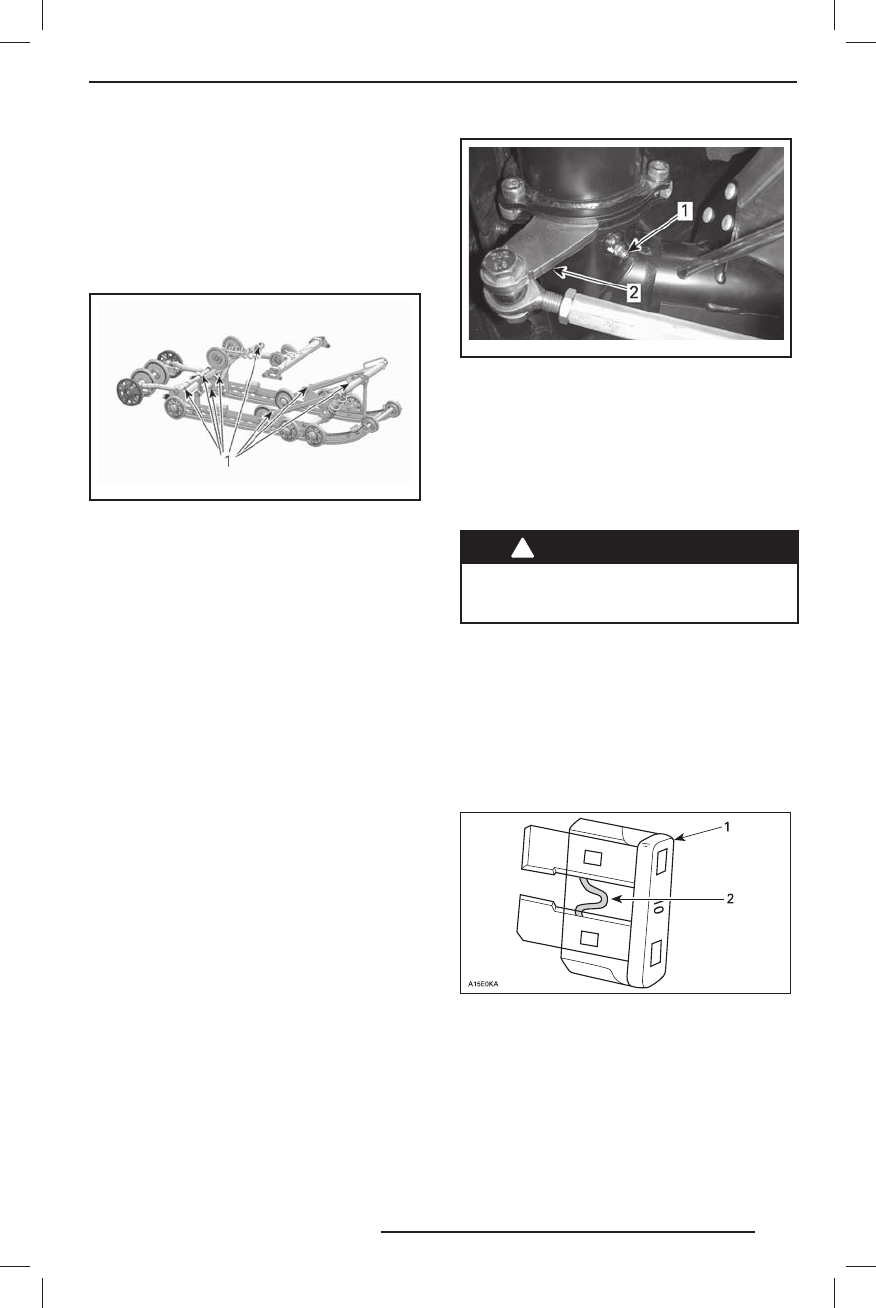 1

1
2

1
2
A15E0KA