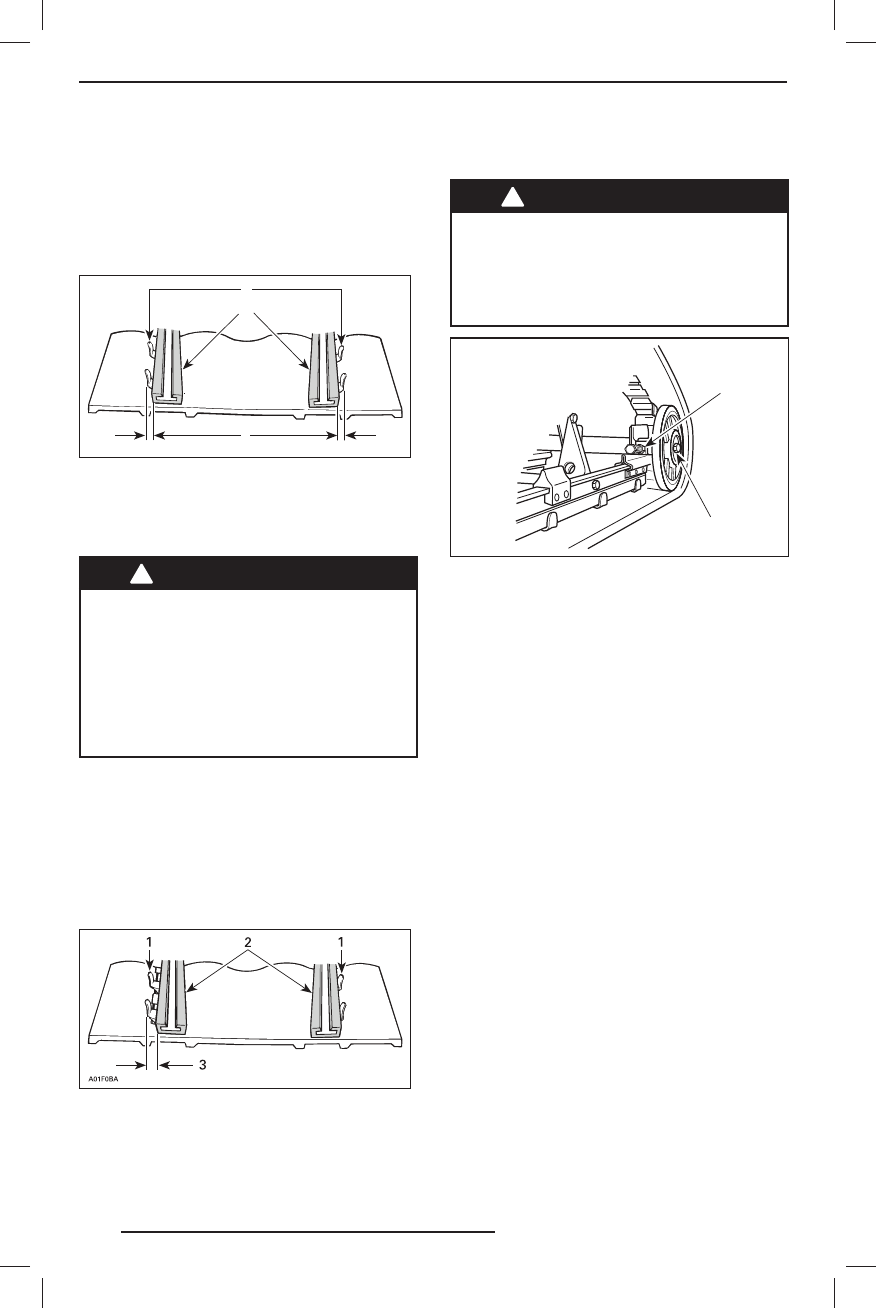 1 2 1

A01F0BA 3