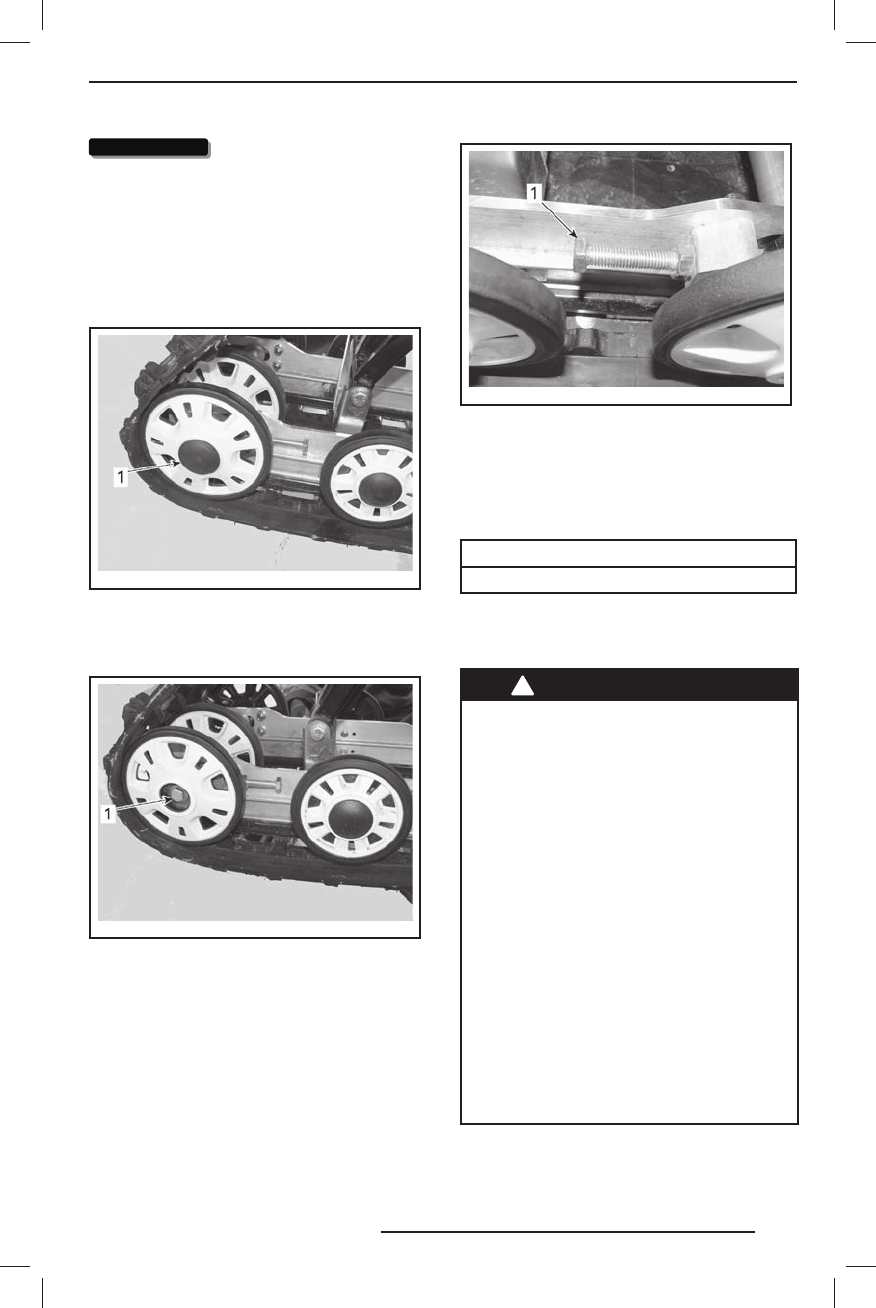 1

1

1