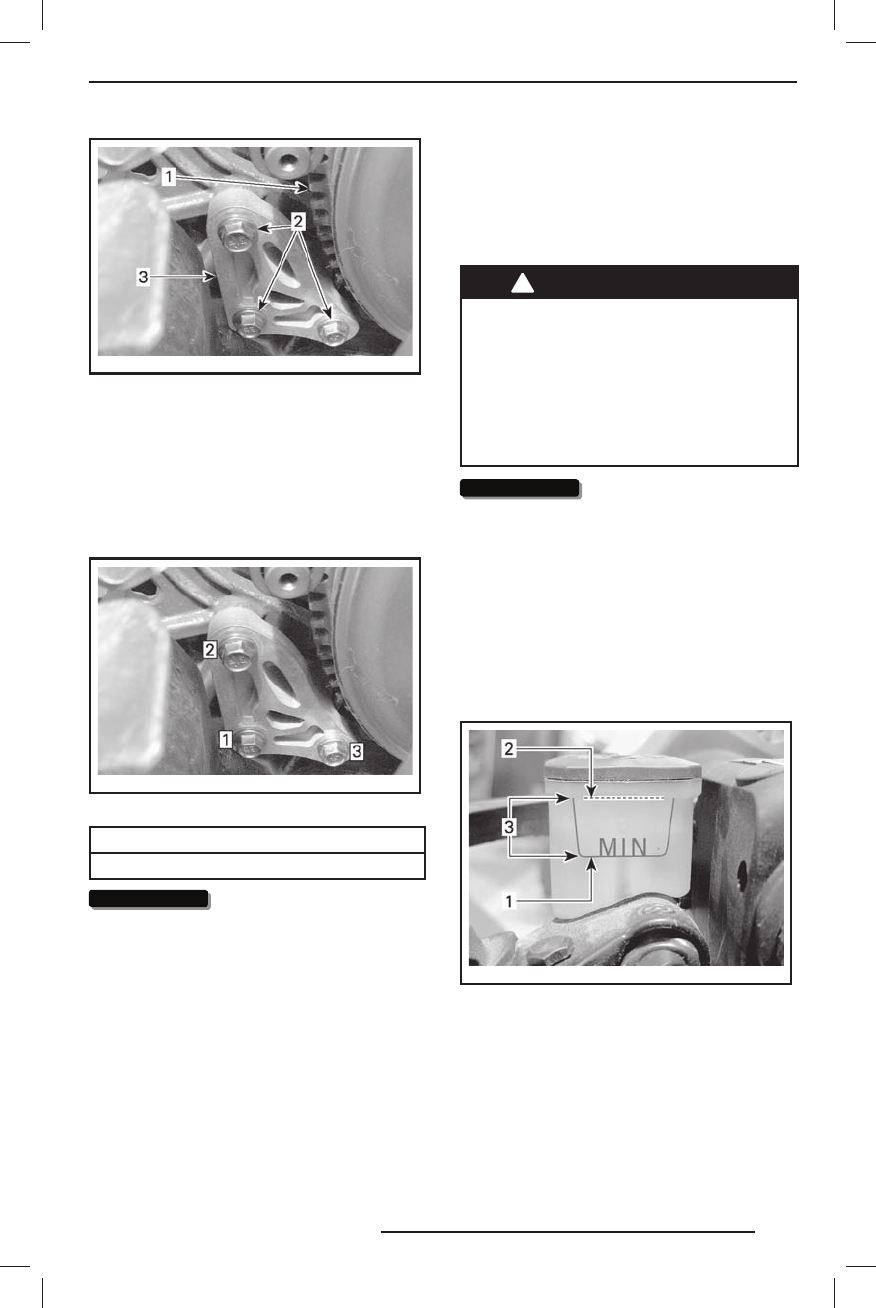 1

2

3

2

1

3

2

3

MIN

1