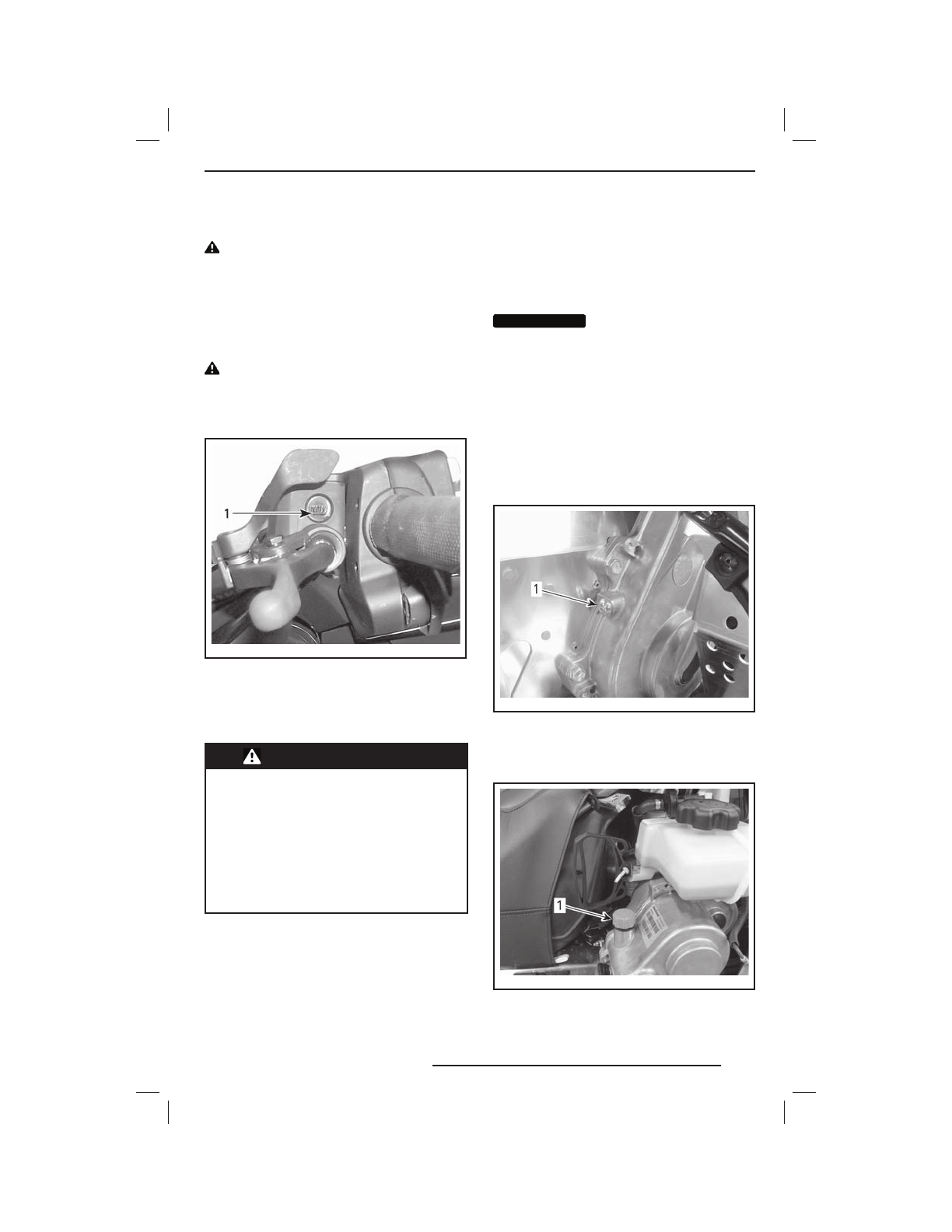 1

1

1