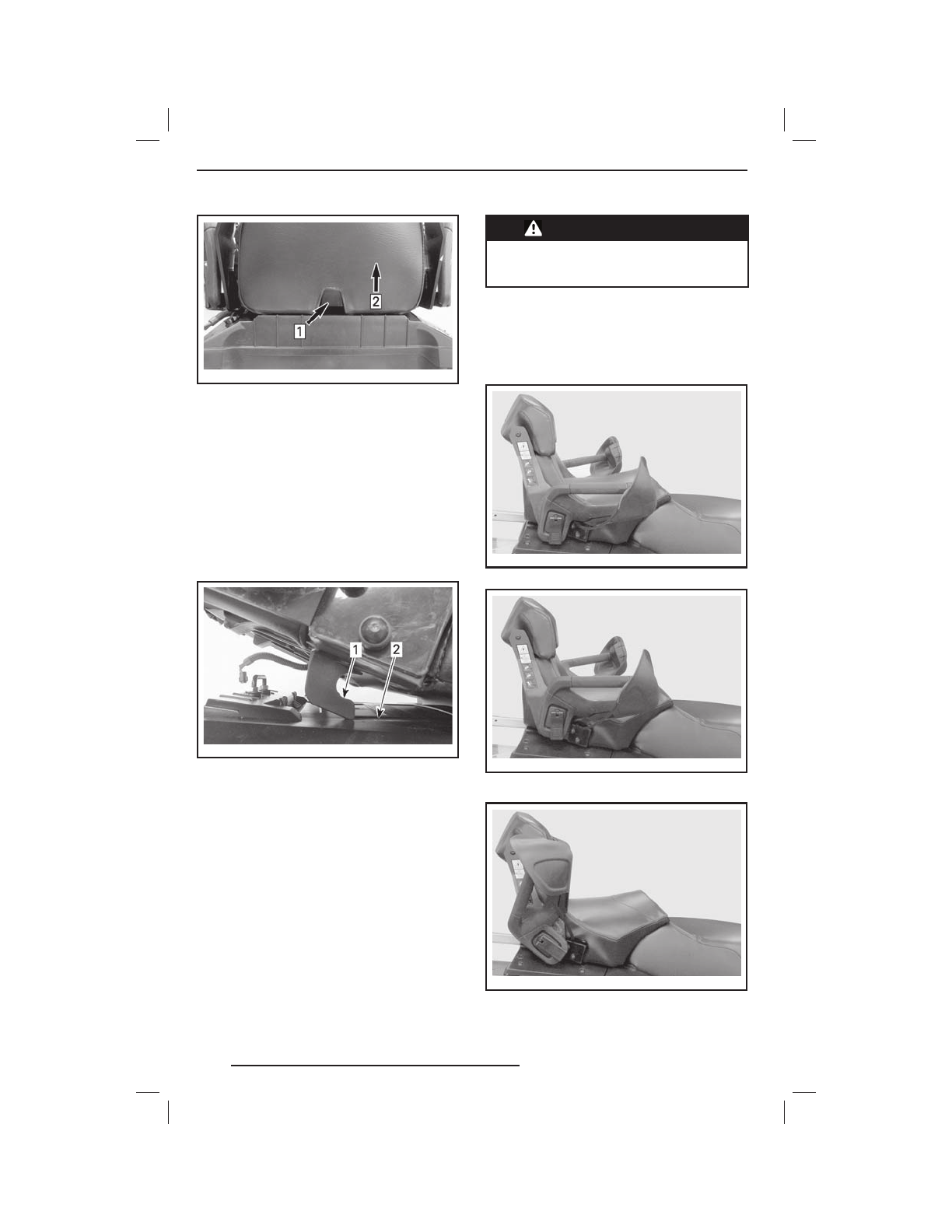 1

2

1

2