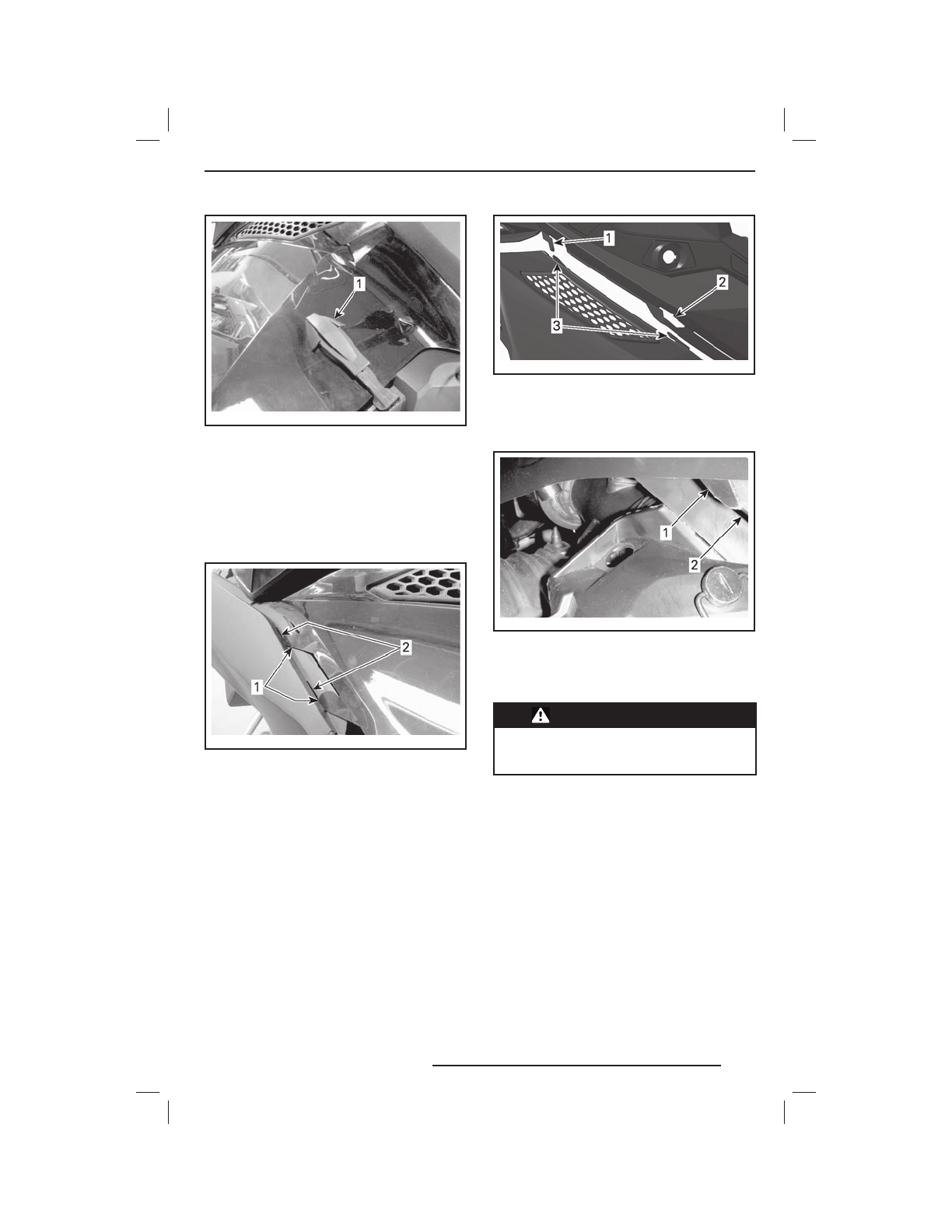 1

1

2

3

1
2

2

1