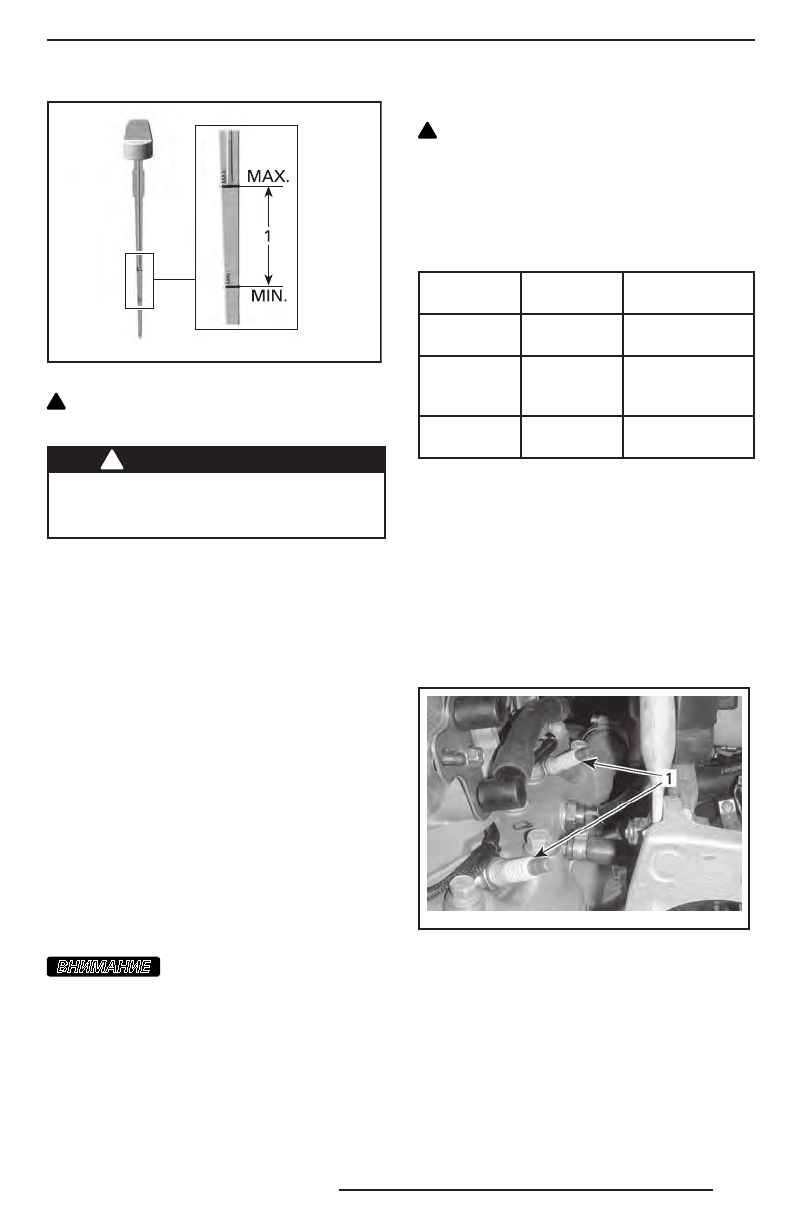 MAX.

1

MIN.

ВНИМАНИЕ

1