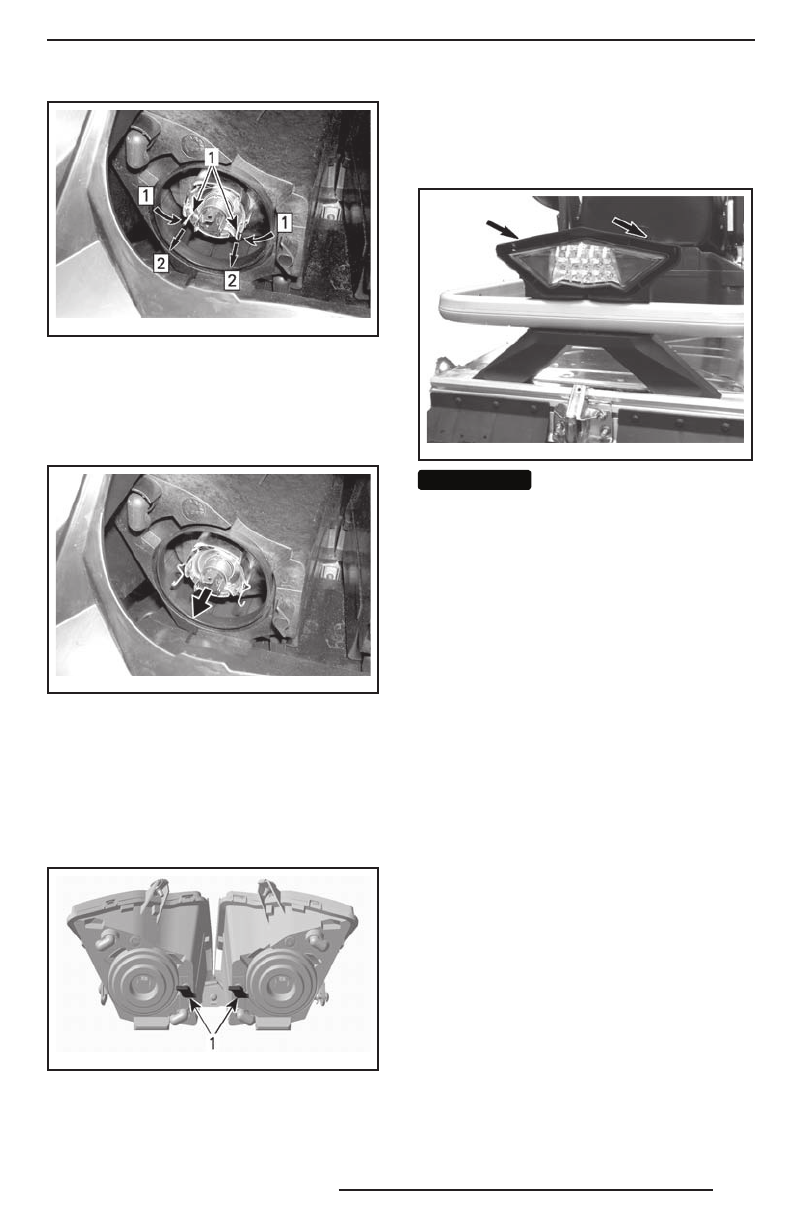 1
1
1
2
2

1