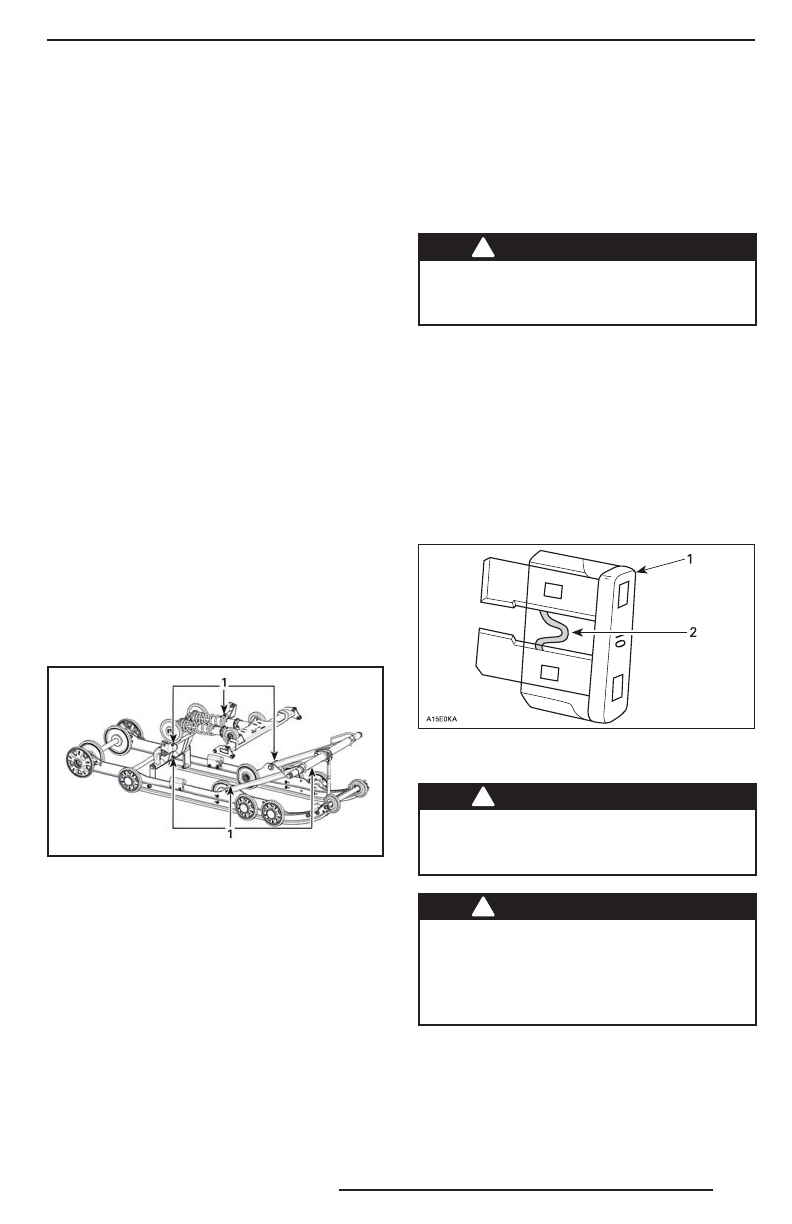 1

1

1

2

A15E0KA