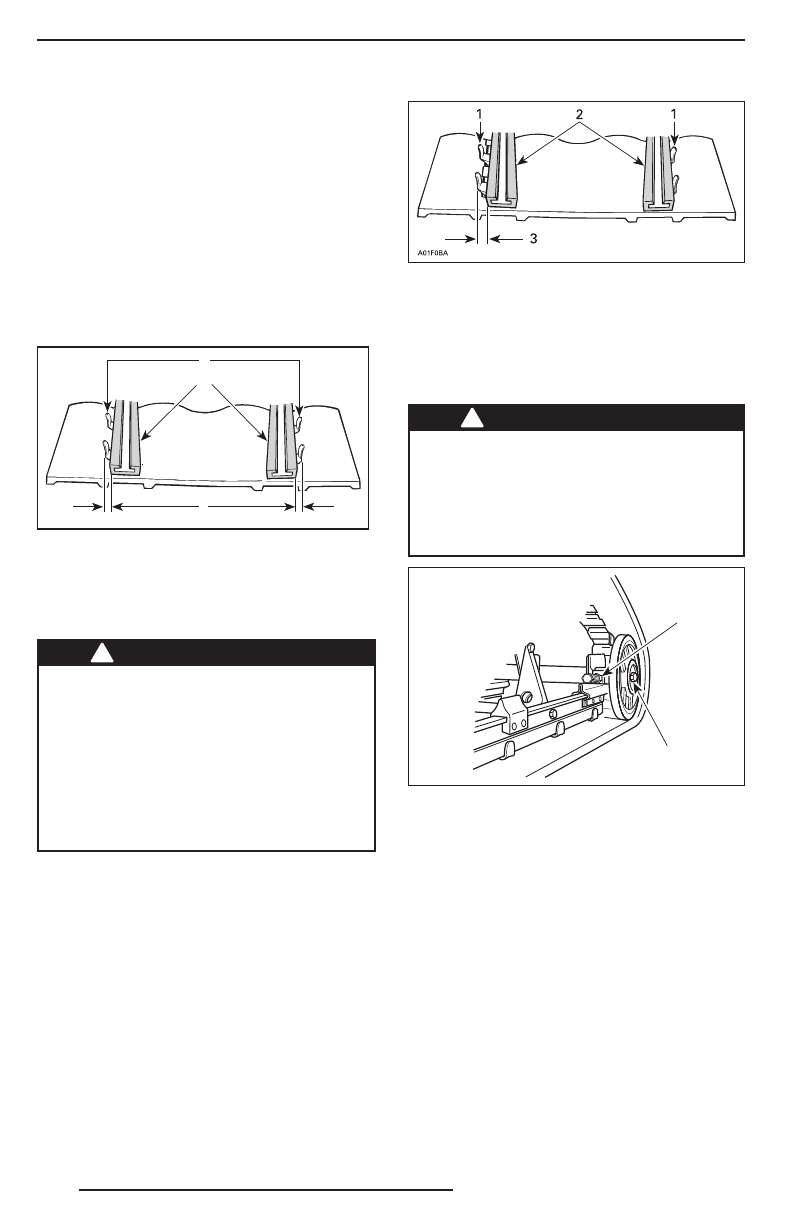 1 2 1

3

A01F0BA