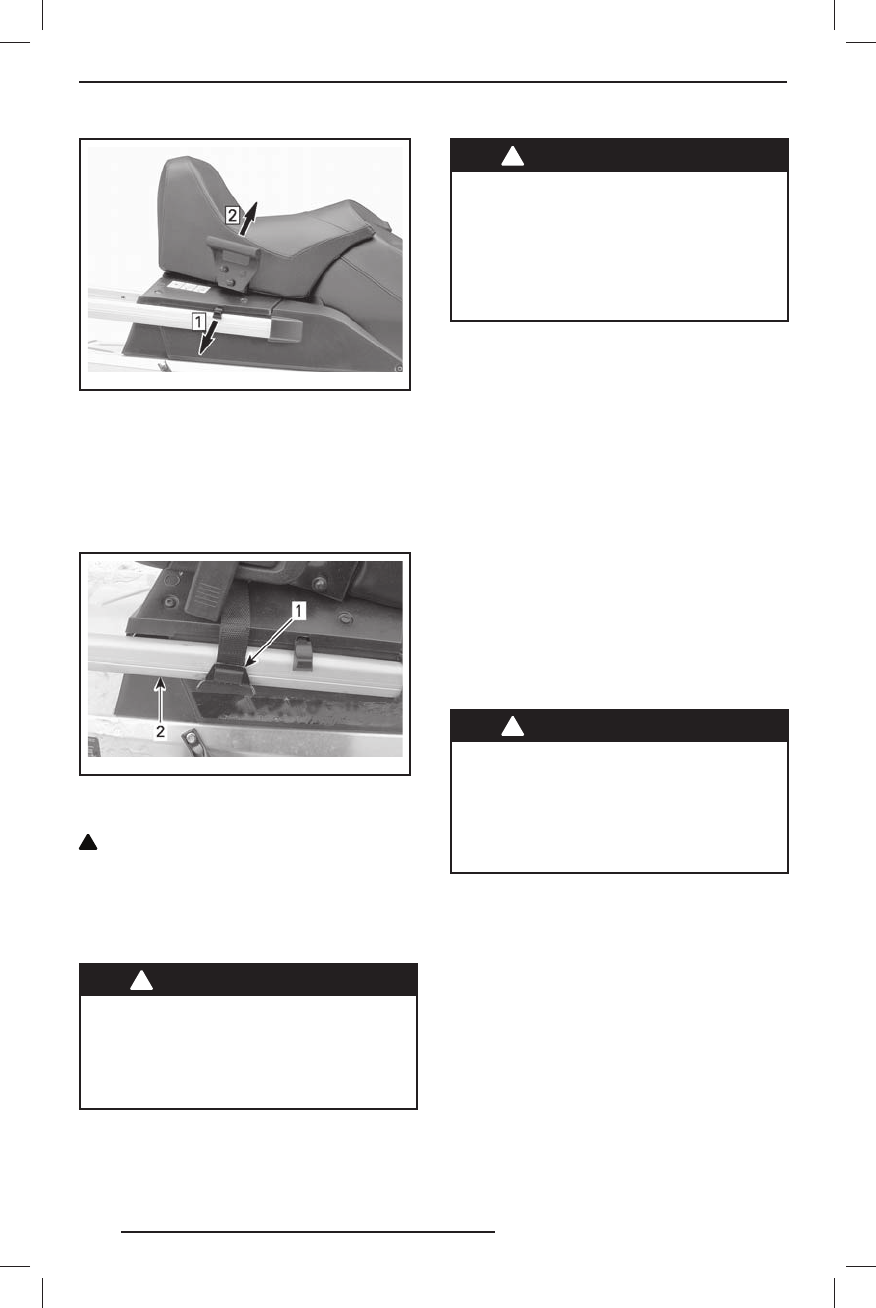 2

1

1

2