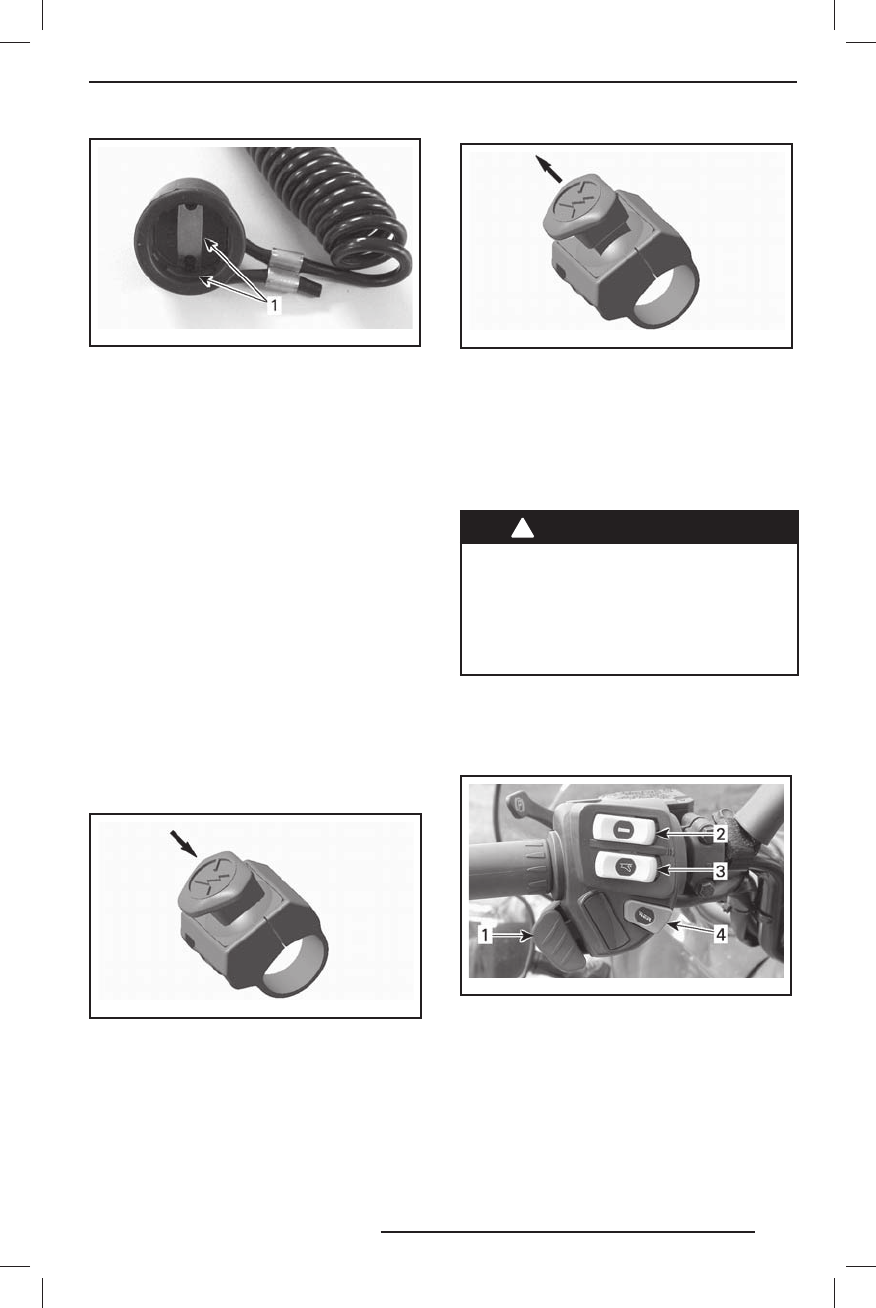 1

2

3

1

4