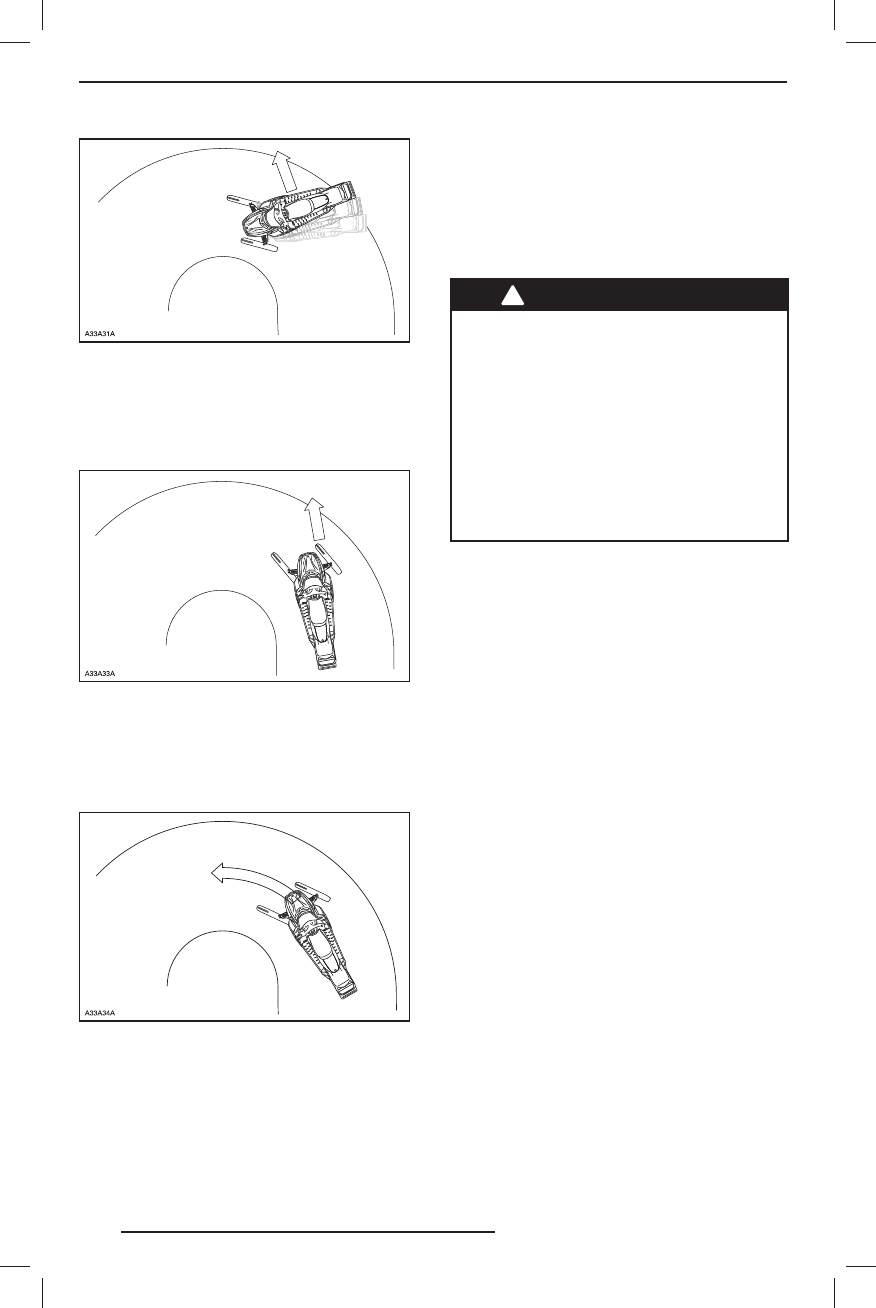 A33A31A

A33A33A

A33A34A