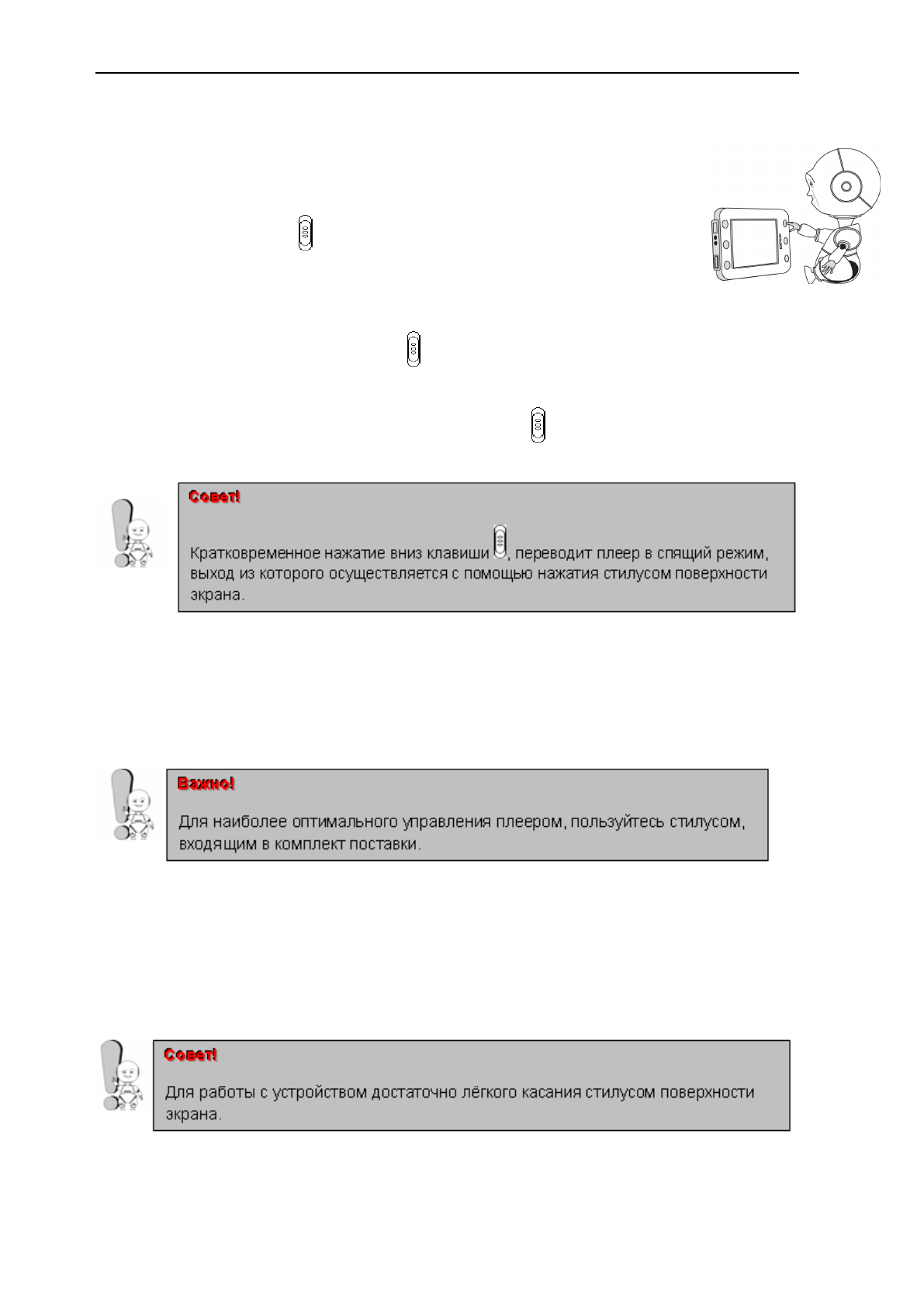 Совет!

Кратковременное нажатие вниз клавиши , переводит плеер в спящий режим, выход из которого осуществляется с помощью нажатия стилусом поверхности экрана.

Важно!

Для наиболее оптимального управления плеером, пользуйтесь стилусом, входящим в комплект поставки.

Совет!

Для работы с устройством достаточно лёгкого касания стилусом поверхности экрана.