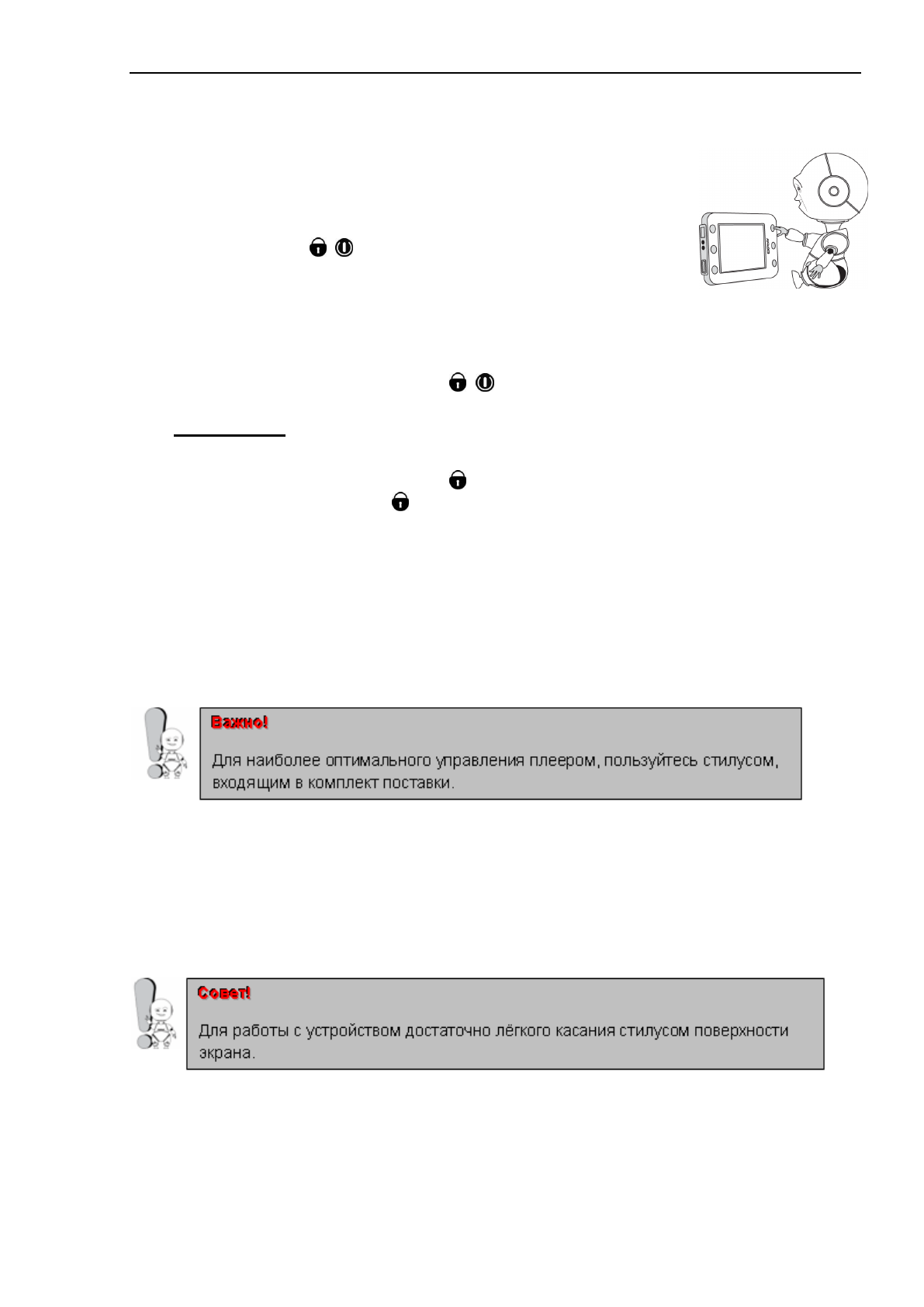 Важно!

Для наиболее оптимального управления плеером, пользуйтесь стилусом, входящим в комплект поставки.

Совет!

Для работы с устройством достаточно лёгкого касания стилусом поверхности экрана.