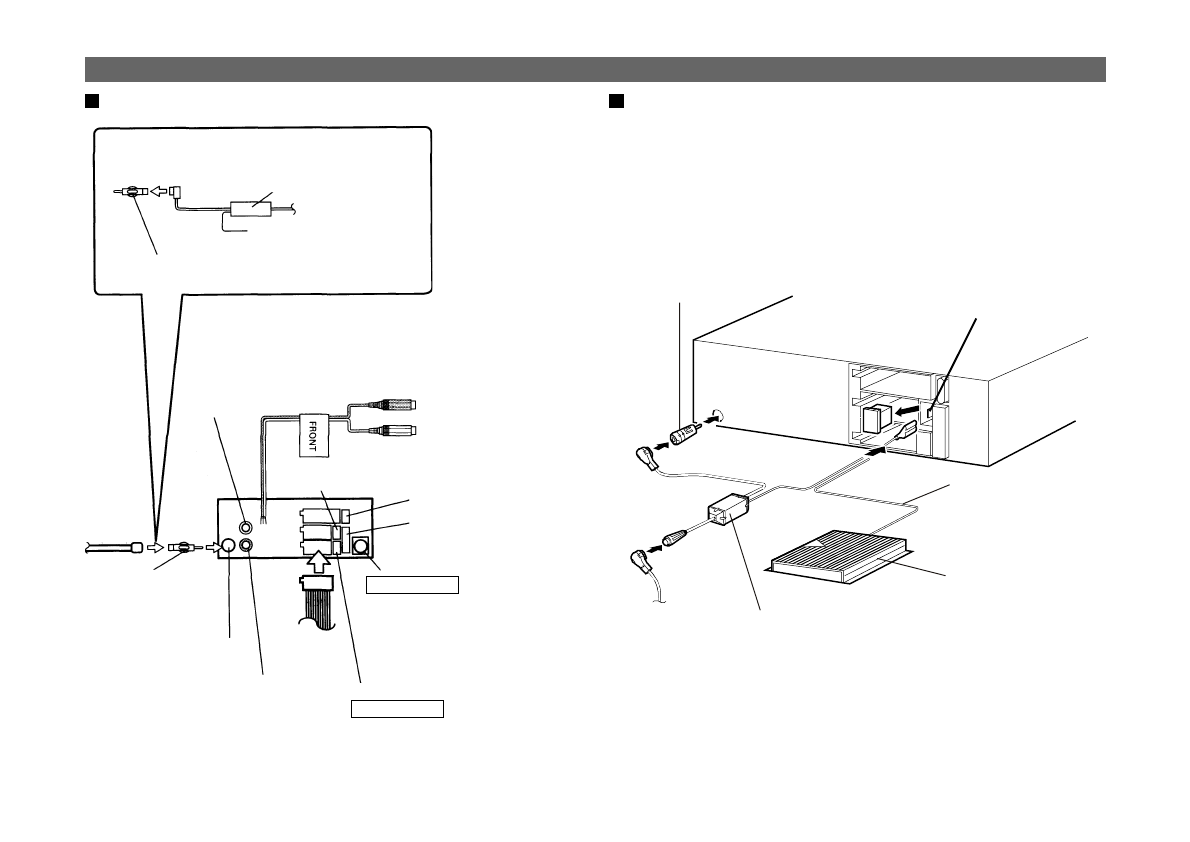 FRONT