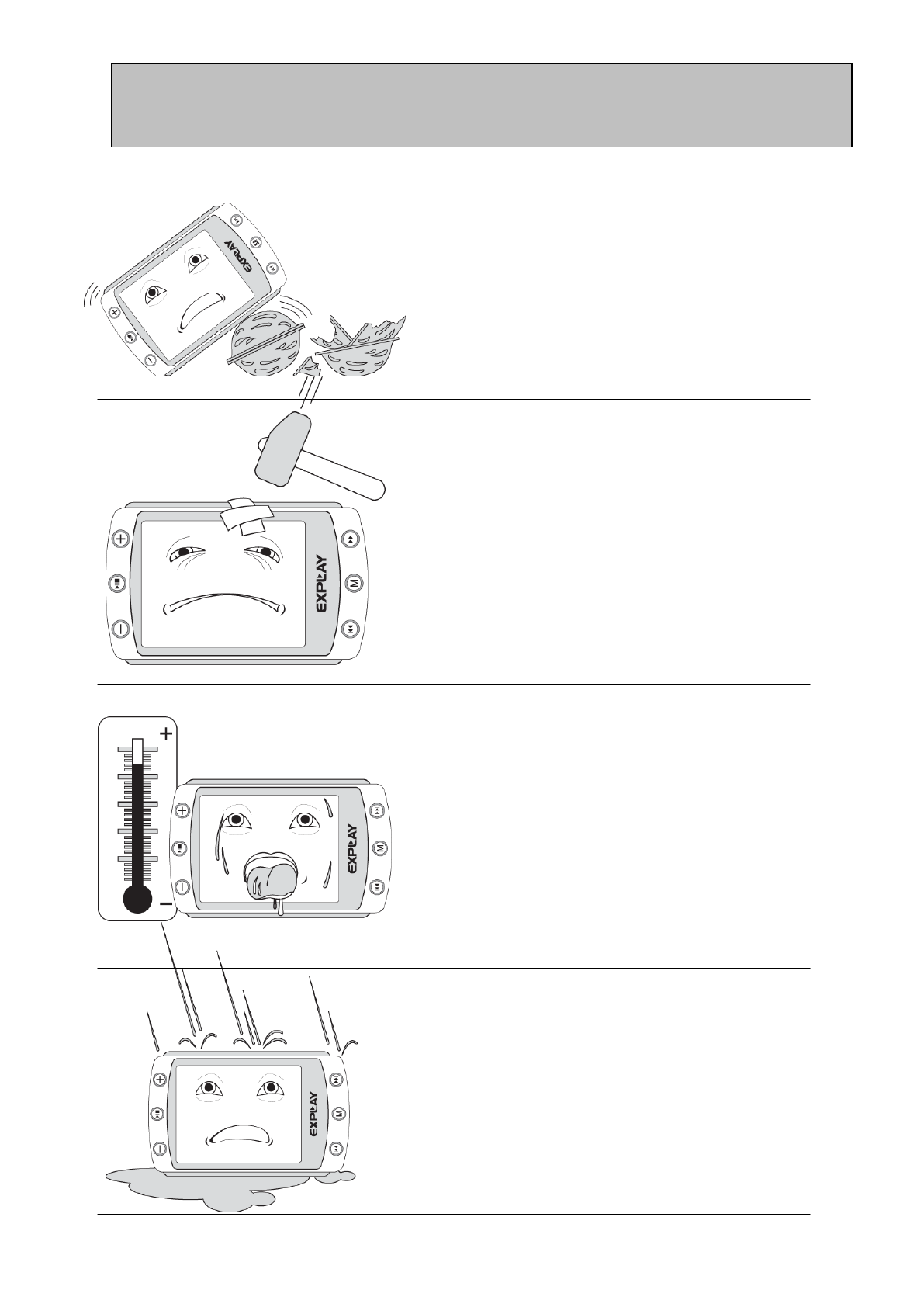 EXPLAY

EXPLAY

M

+

−

EXPLAY

M

EXPLAY

M