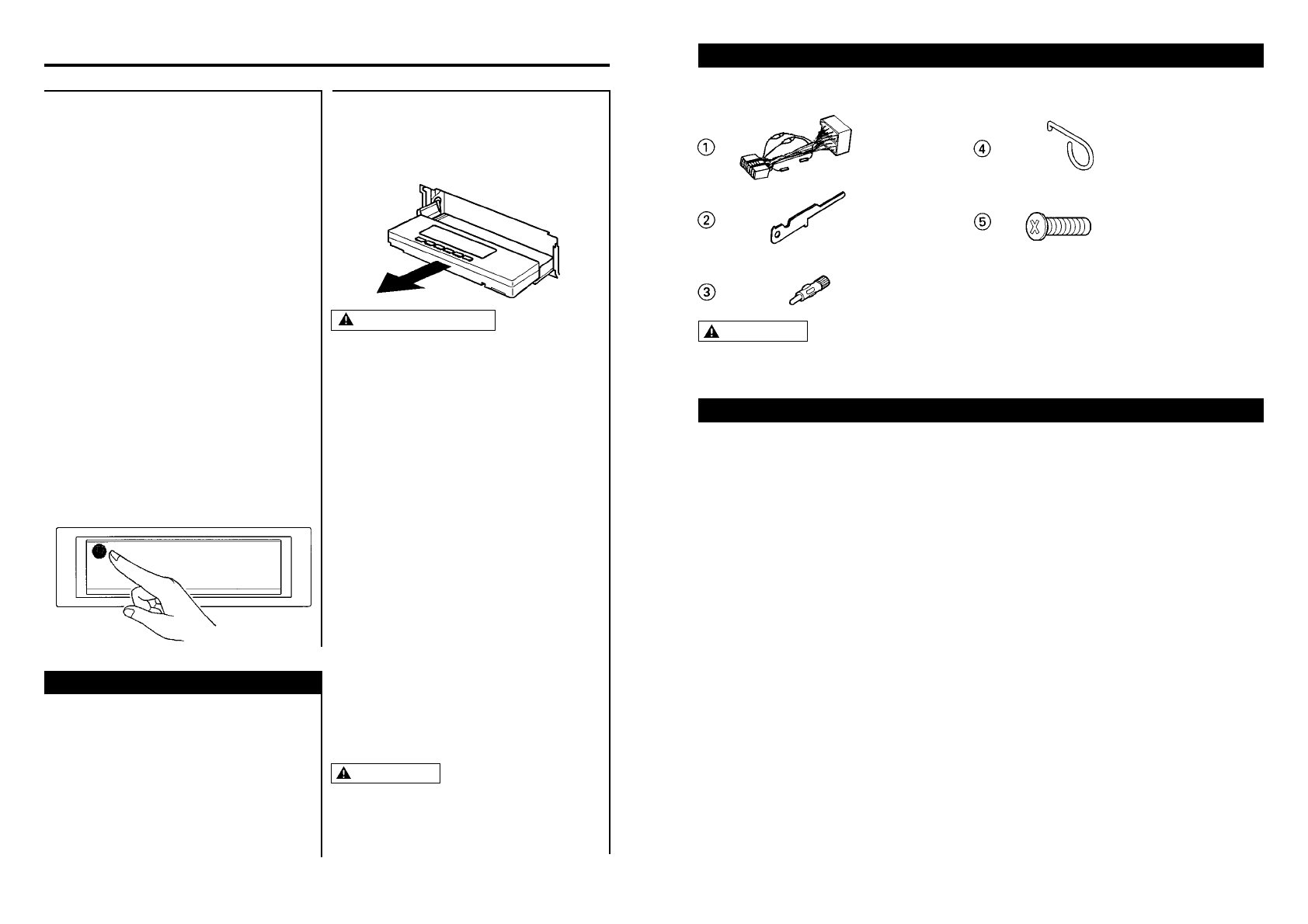 ①

②

③

④

⑤