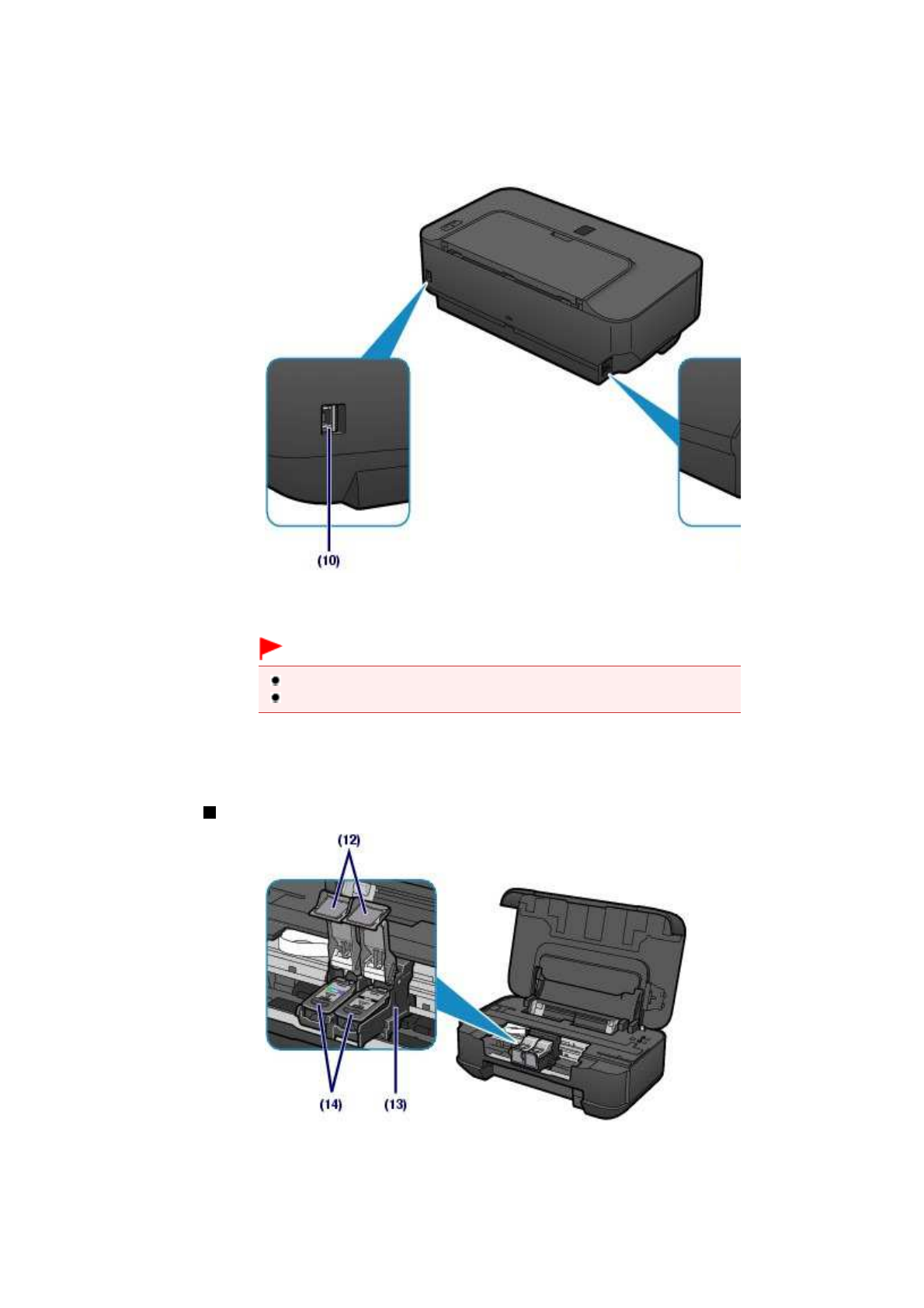 (10)

(12)

(14)

(13)