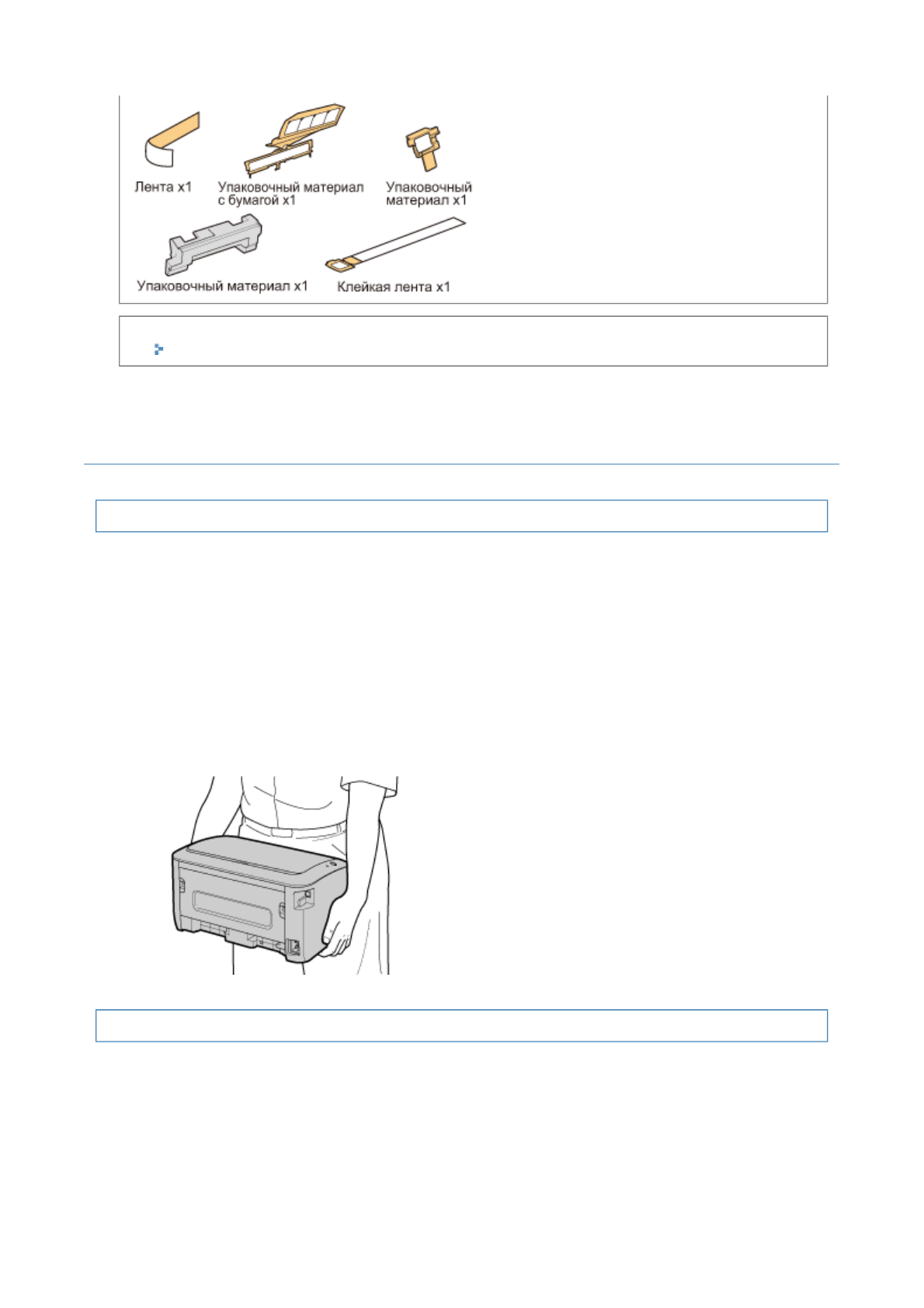 Лента x1

Упаковочный материал с бумагой x1

Упаковочный материал x1

Упаковочный материал x1

Клейкая лента x1