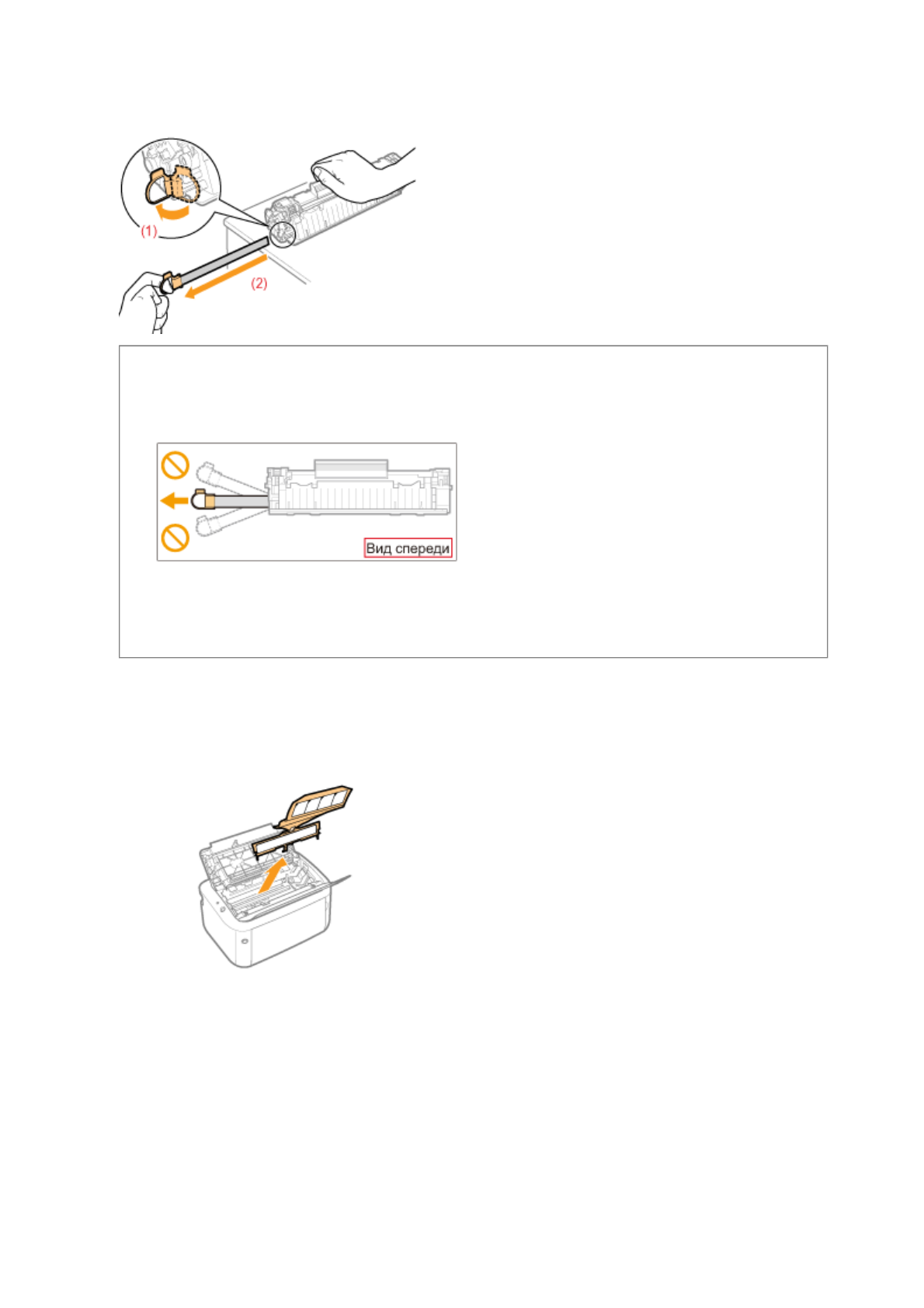 (1)

(2)

Вид спереди