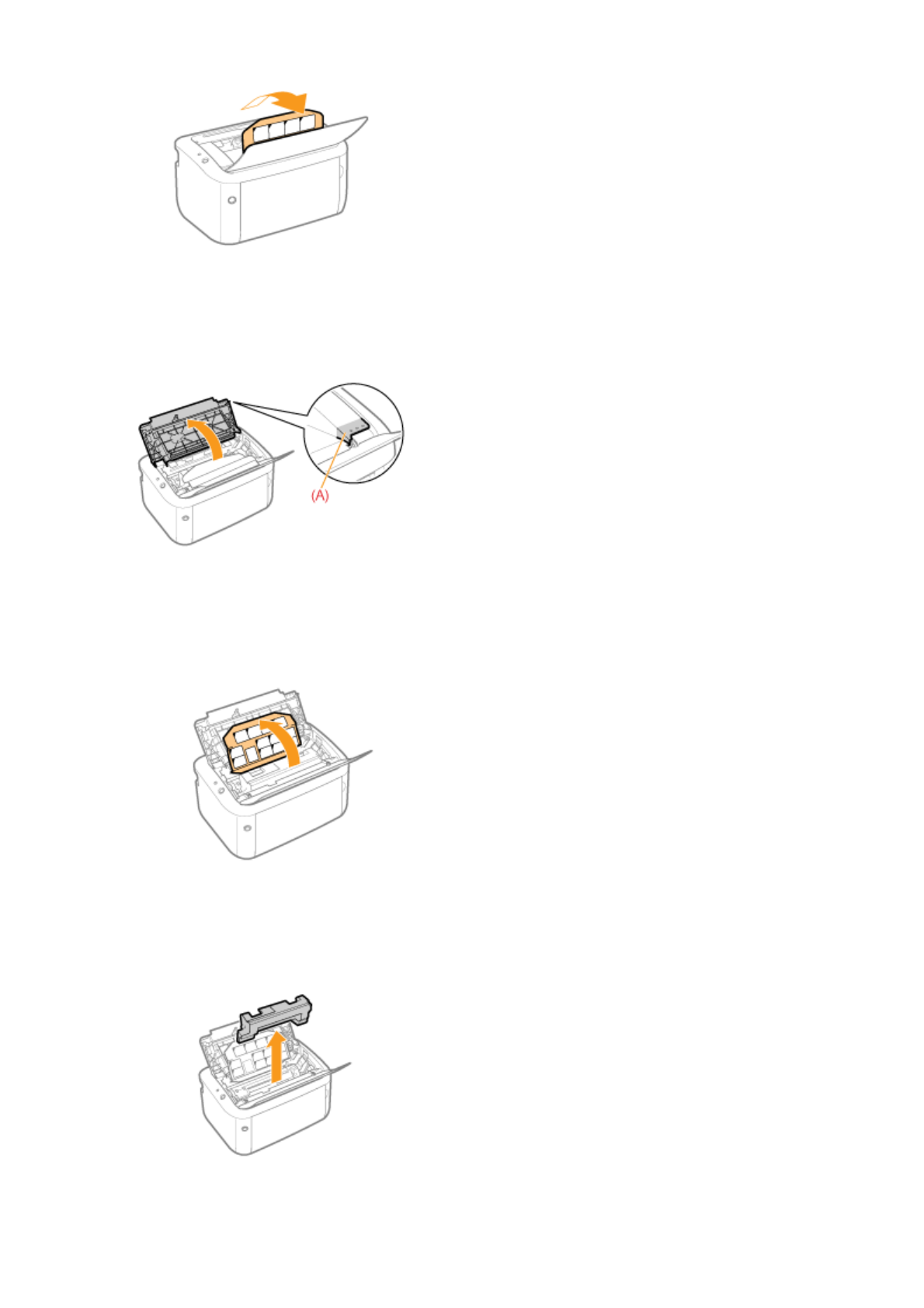 (A)