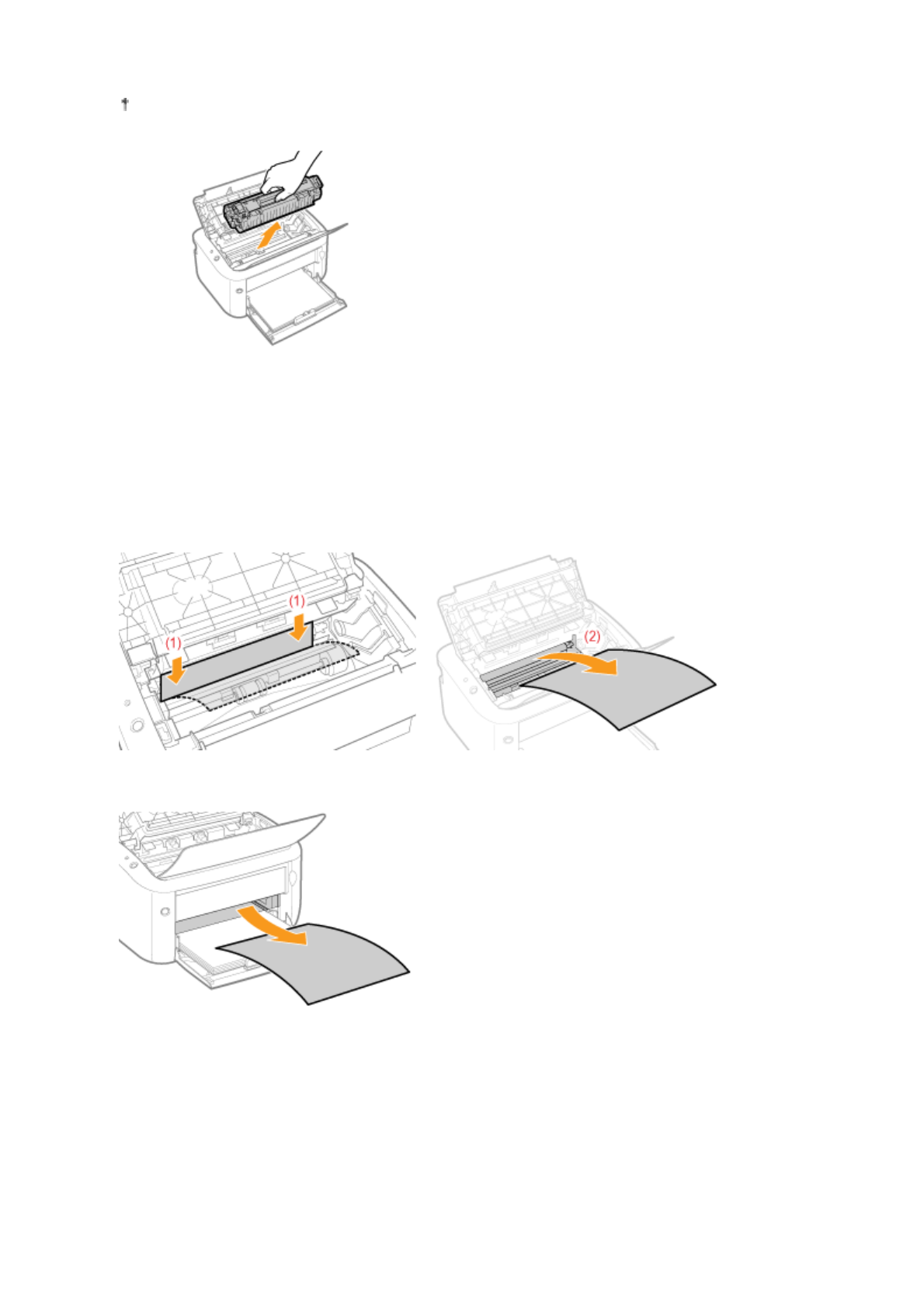 (1)
(1)
(2)