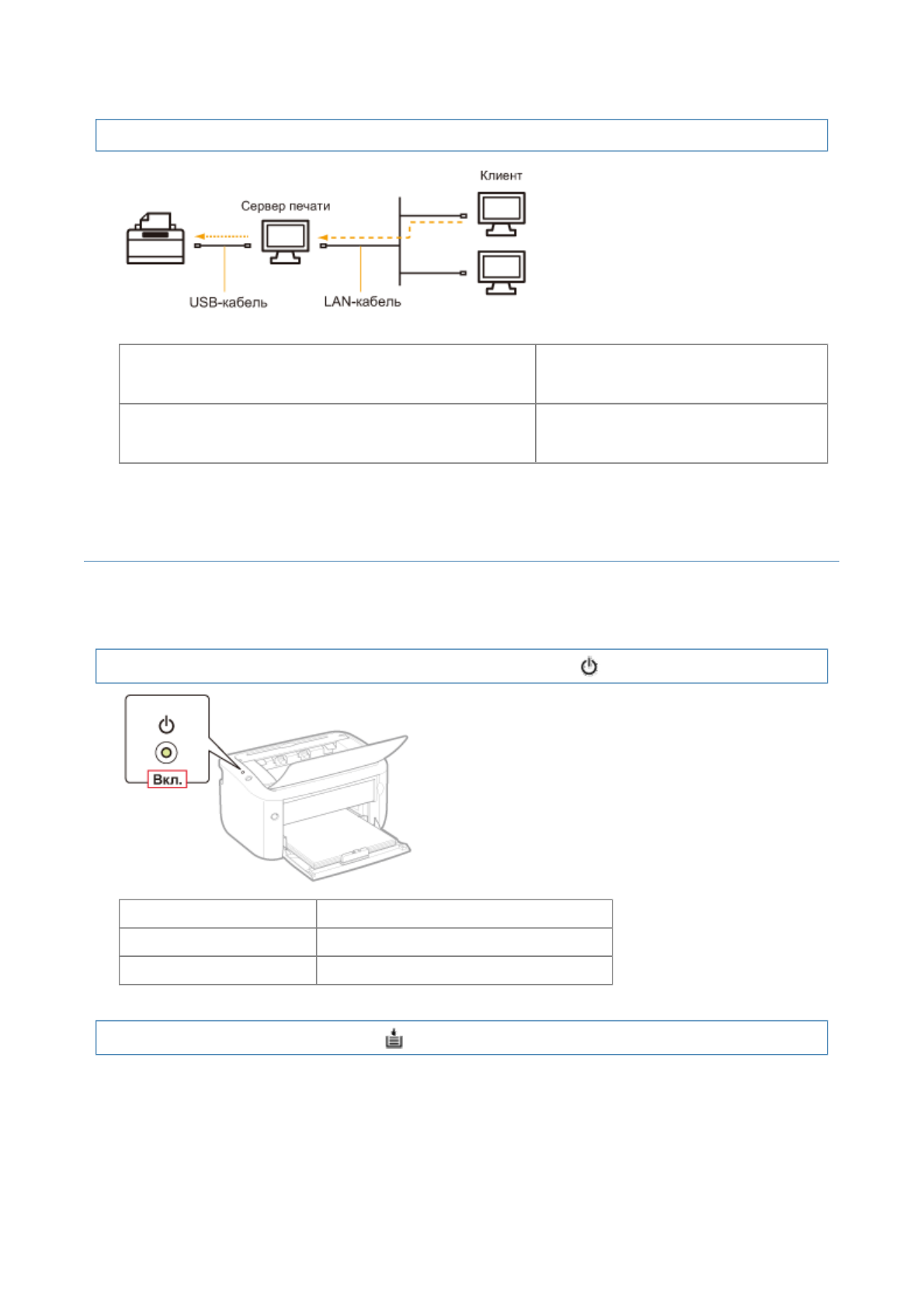 Клиент

Сервер печати

USB-кабель

LAN-кабель

Вкл.