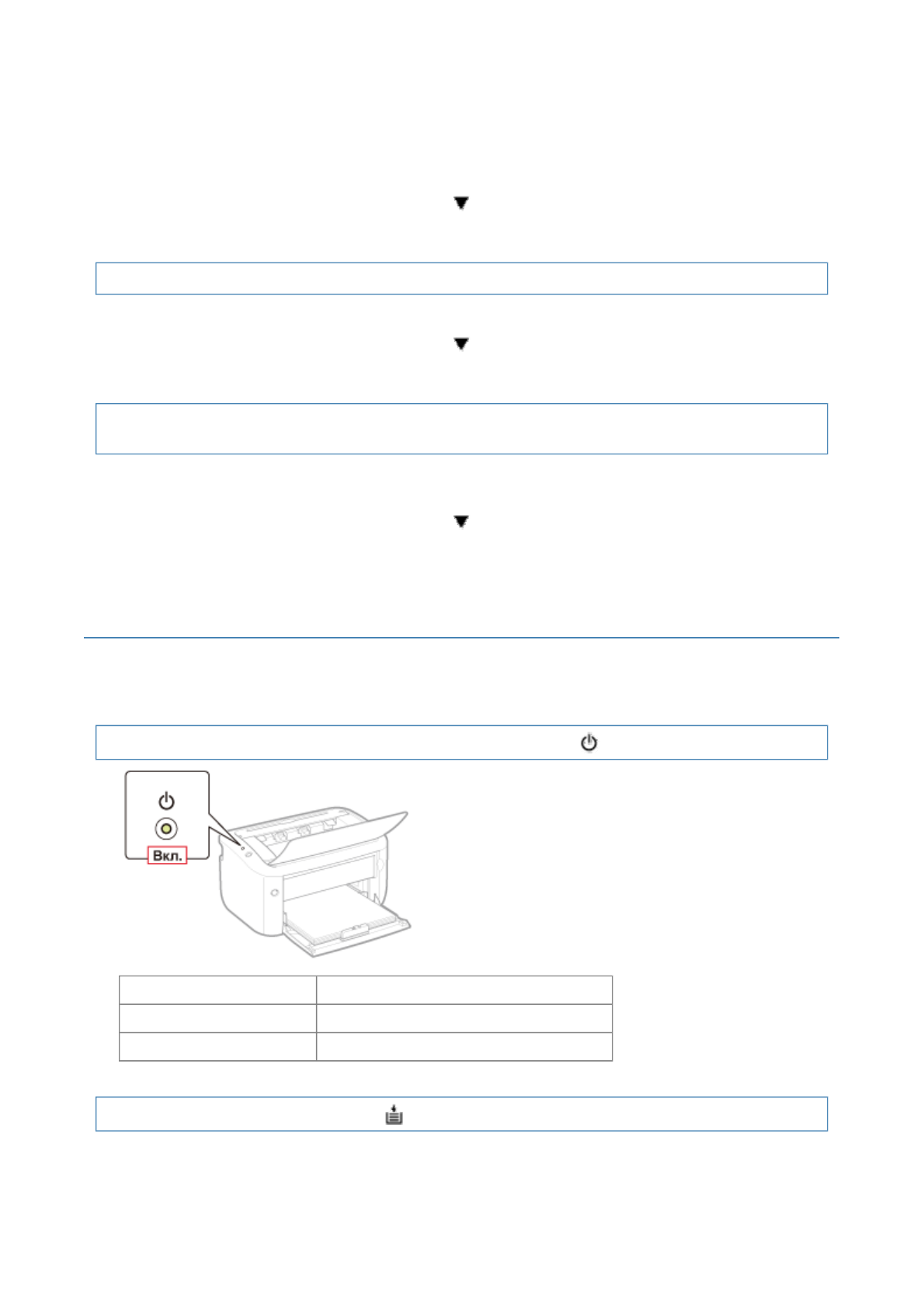 Вкл.