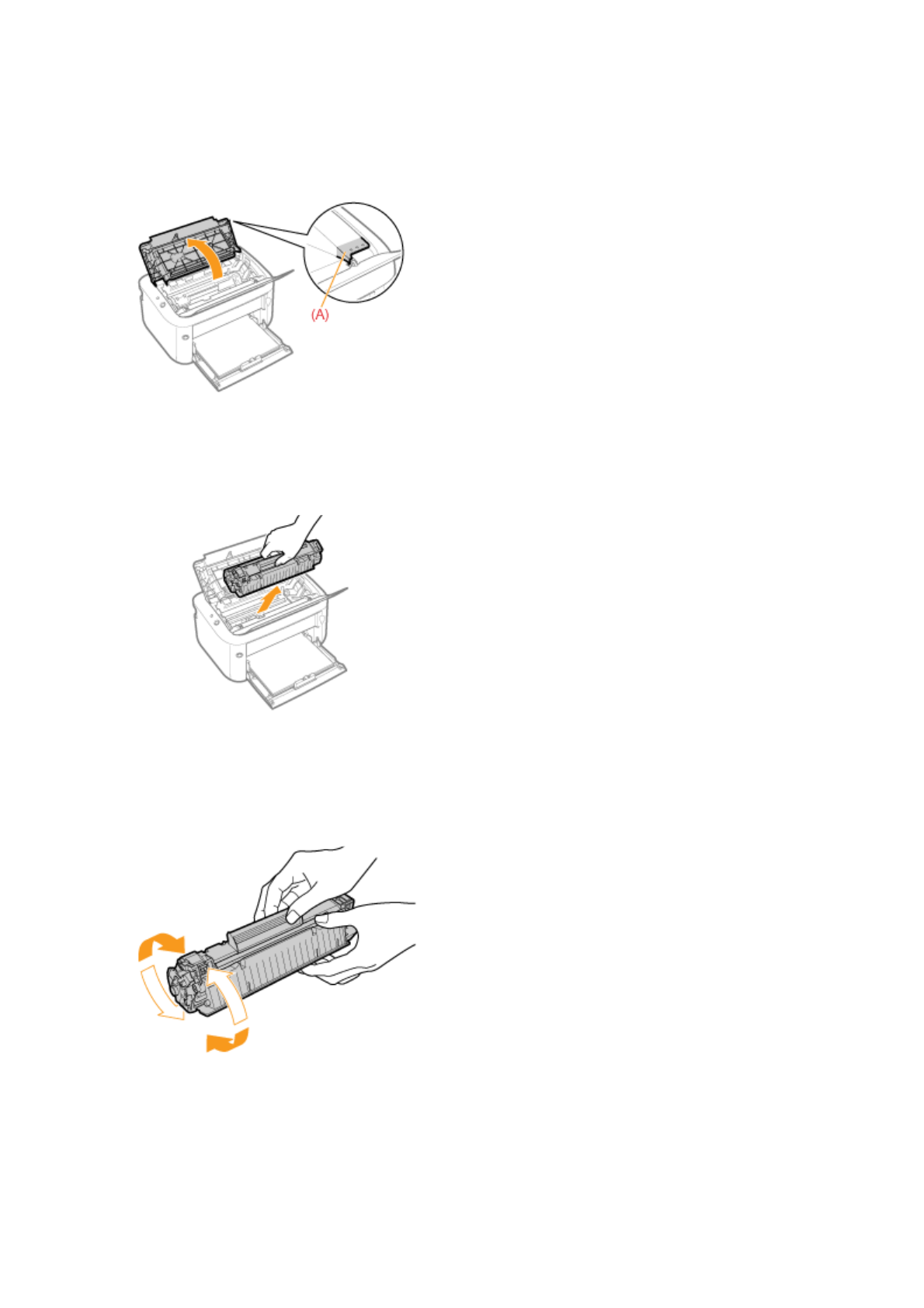 (A)