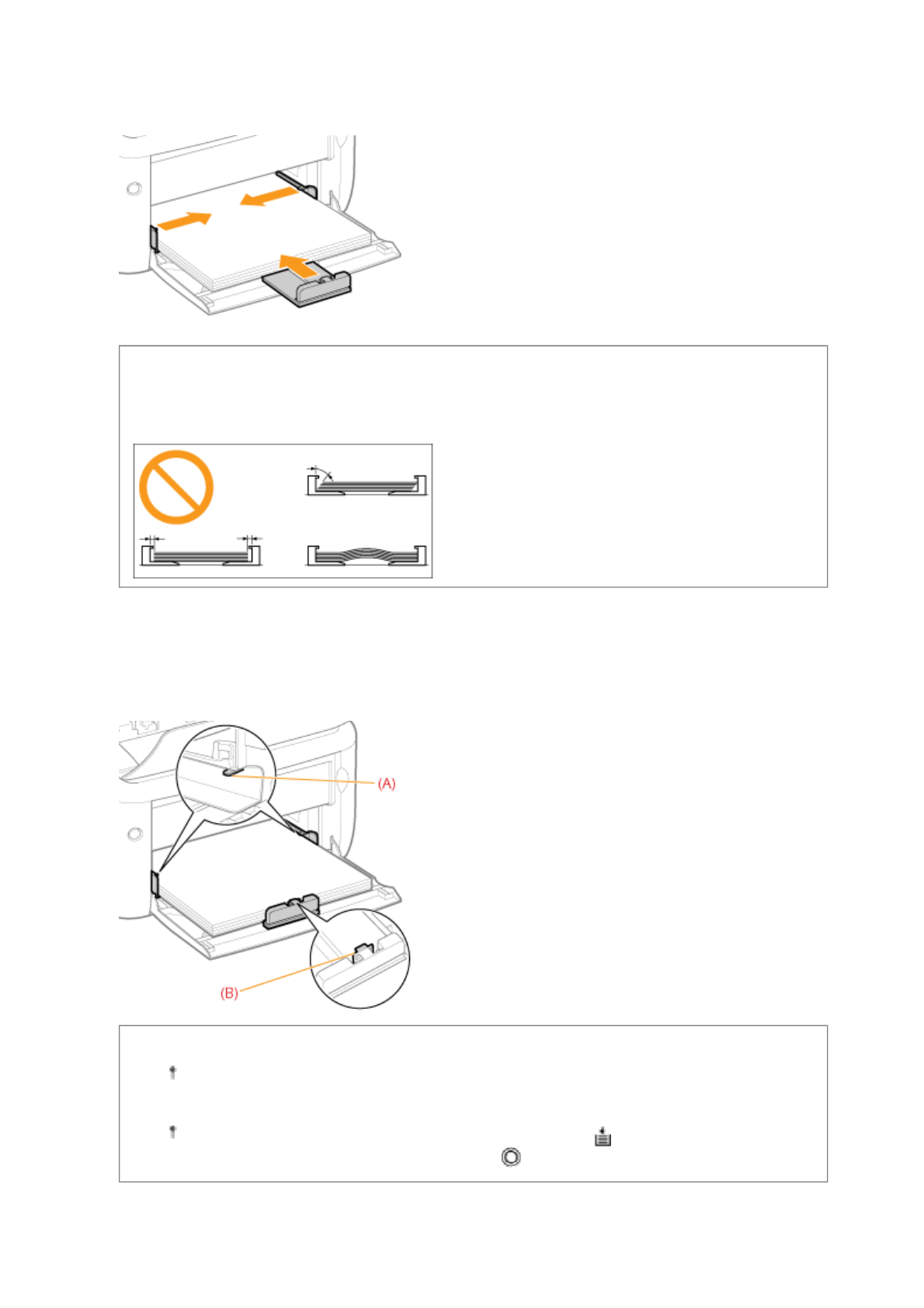 (A)

(B)