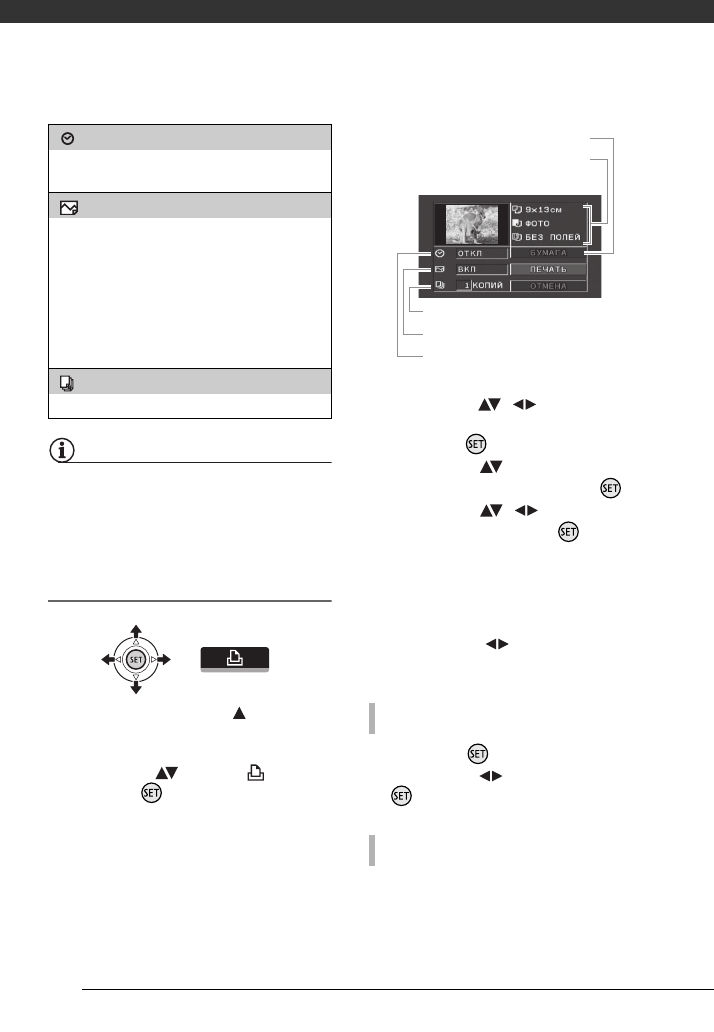 9x13см
ФОТО
БЕЗ ПОЛЕЙ
ОТКЛ
БУМАГА
ВКЛ
ПЕЧАТЬ
1 КОПИЙ
ОТМЕНА

SET