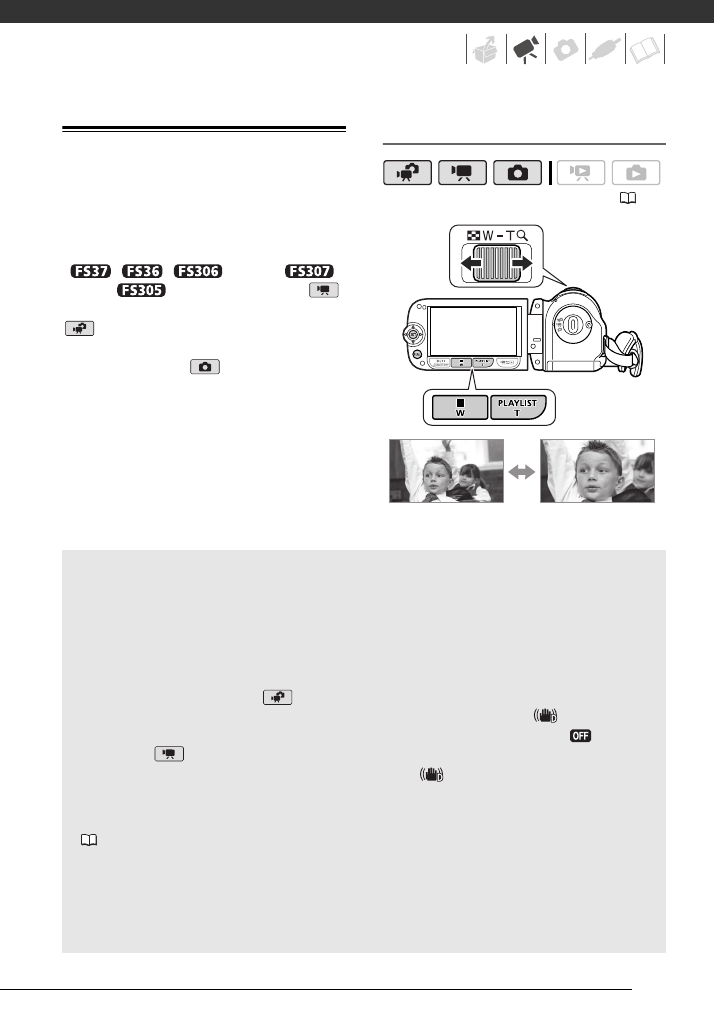 FS37 FS36 FS306 FS307 FS305

W – T

W

PLAYLIST T

OFF