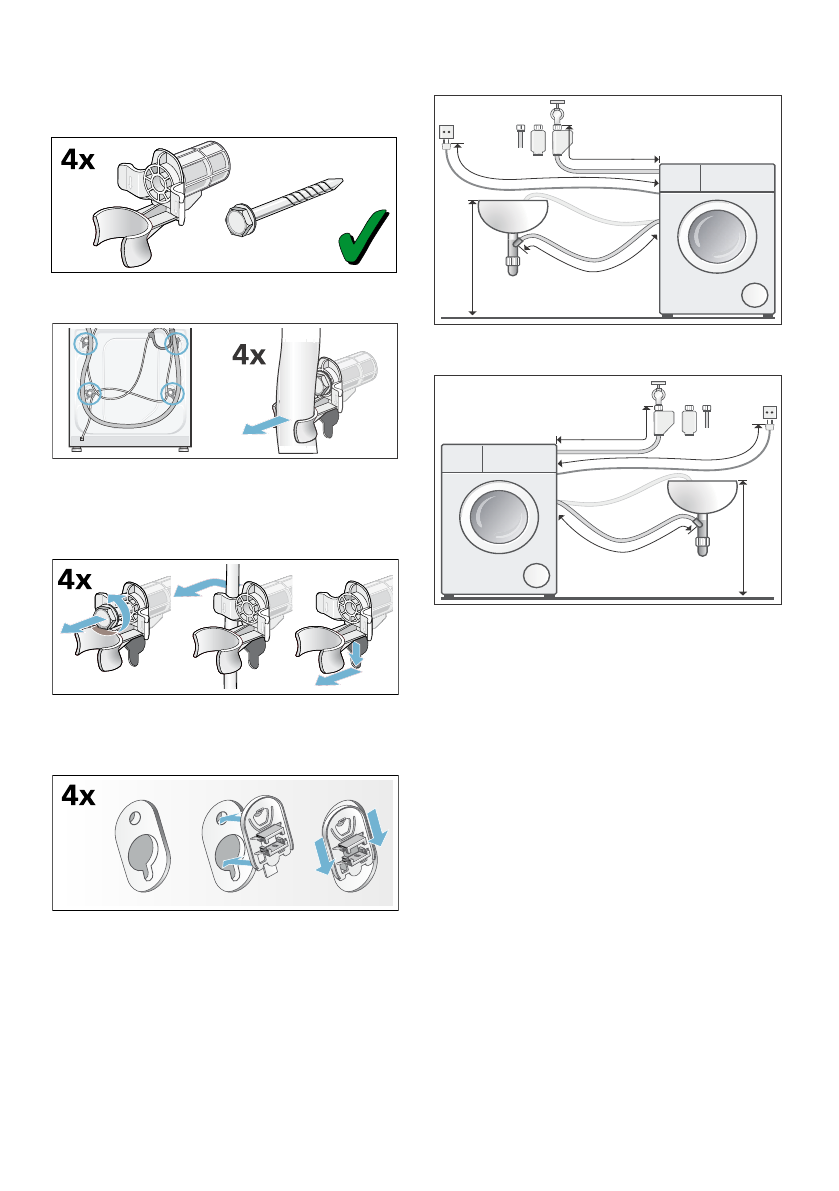 4x

4x

4x

4x