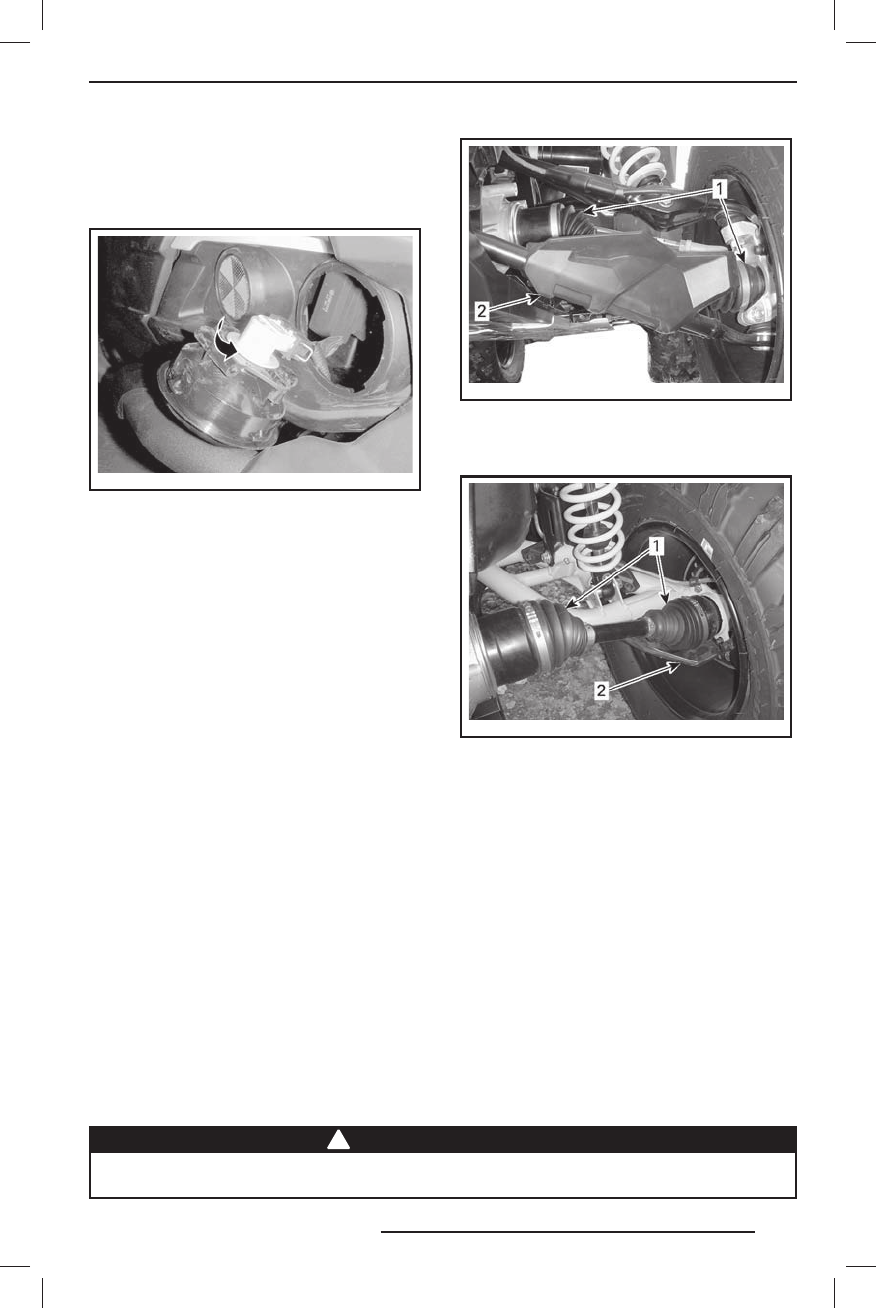 1
2

1
2