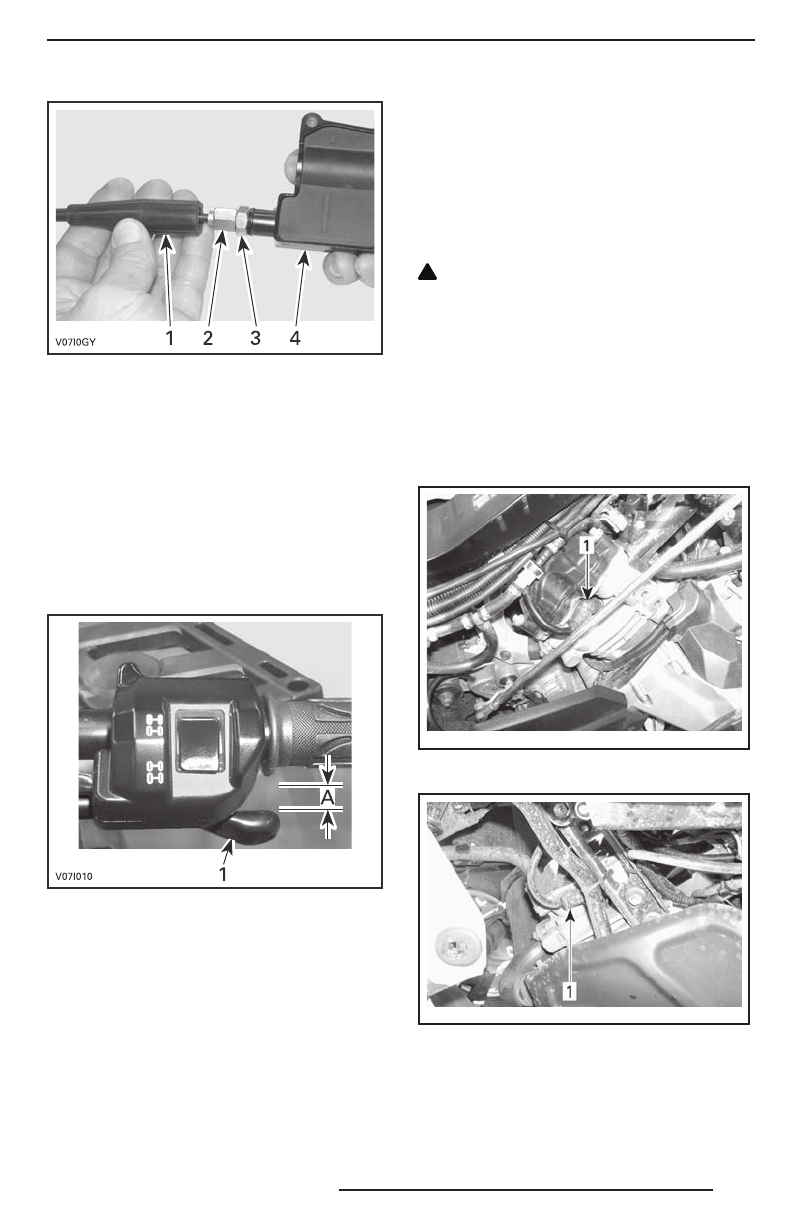 1 2 3 4
V07I0GY

A
1
V07I010

1

1