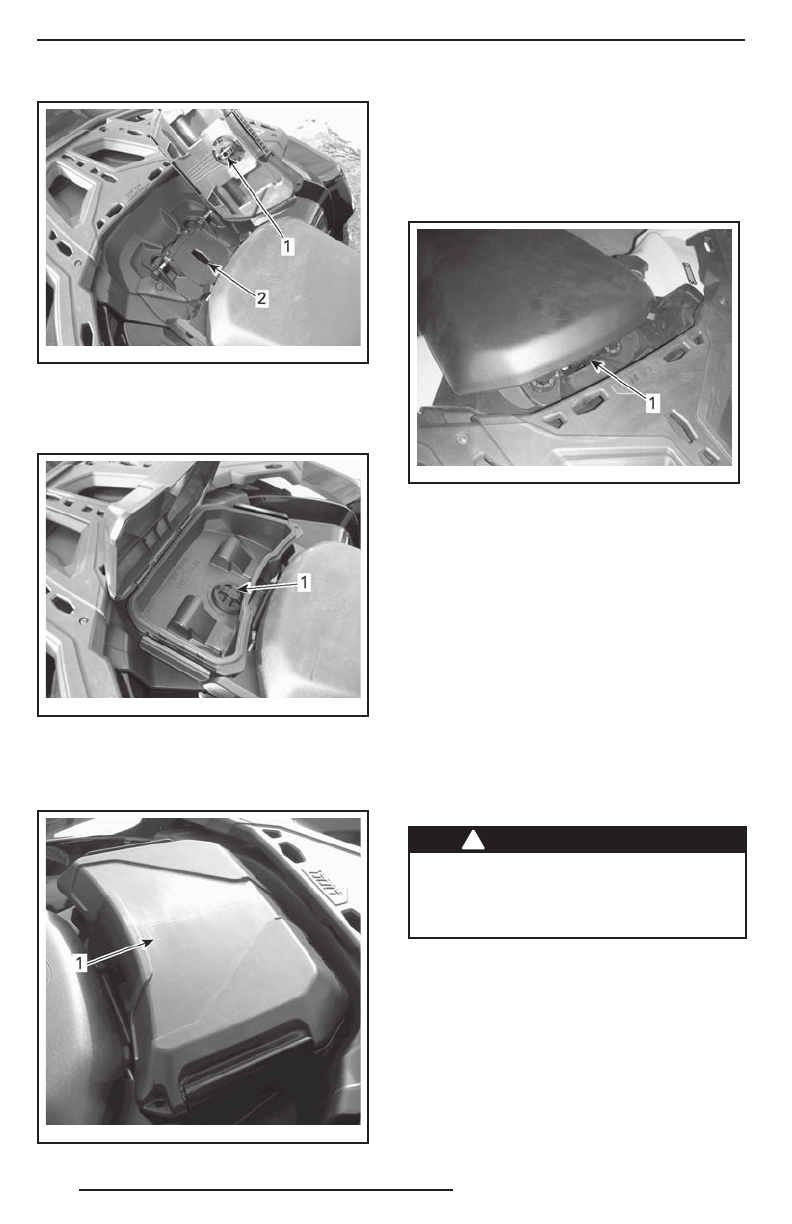 1
2

1

1

1