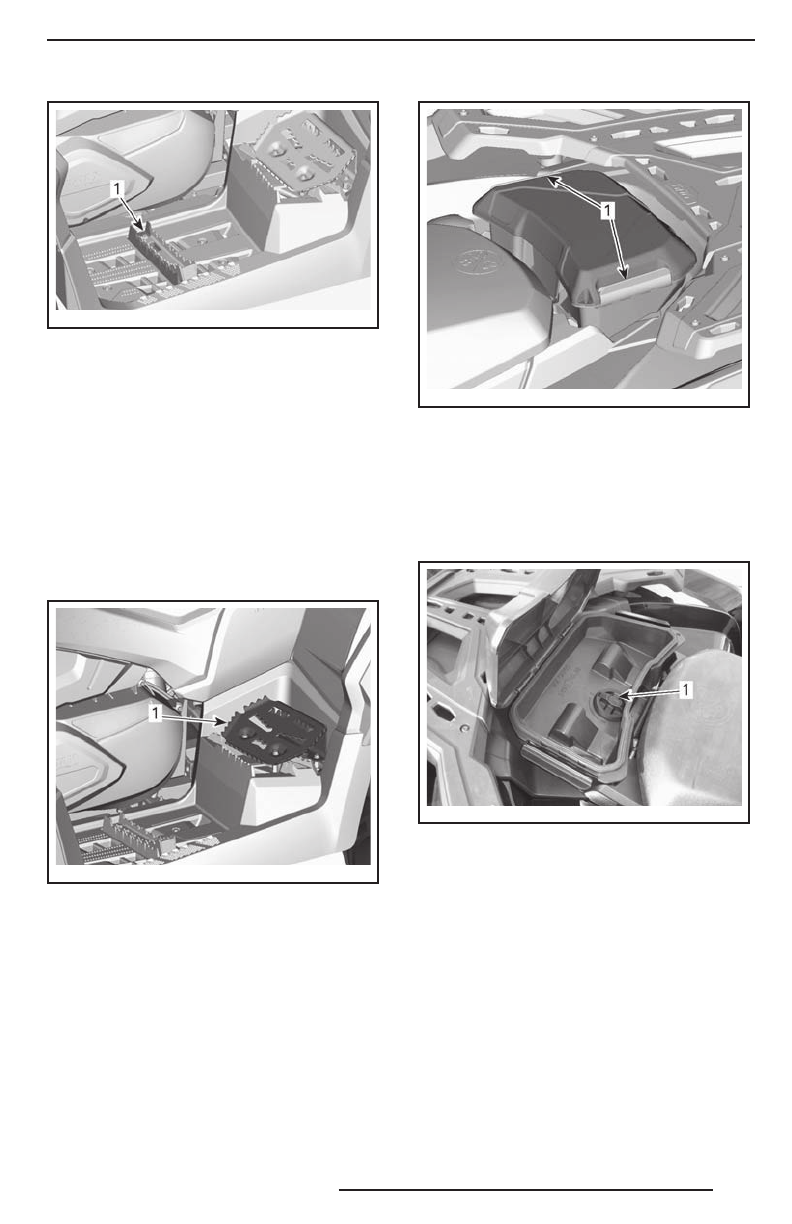 1

1

1

1