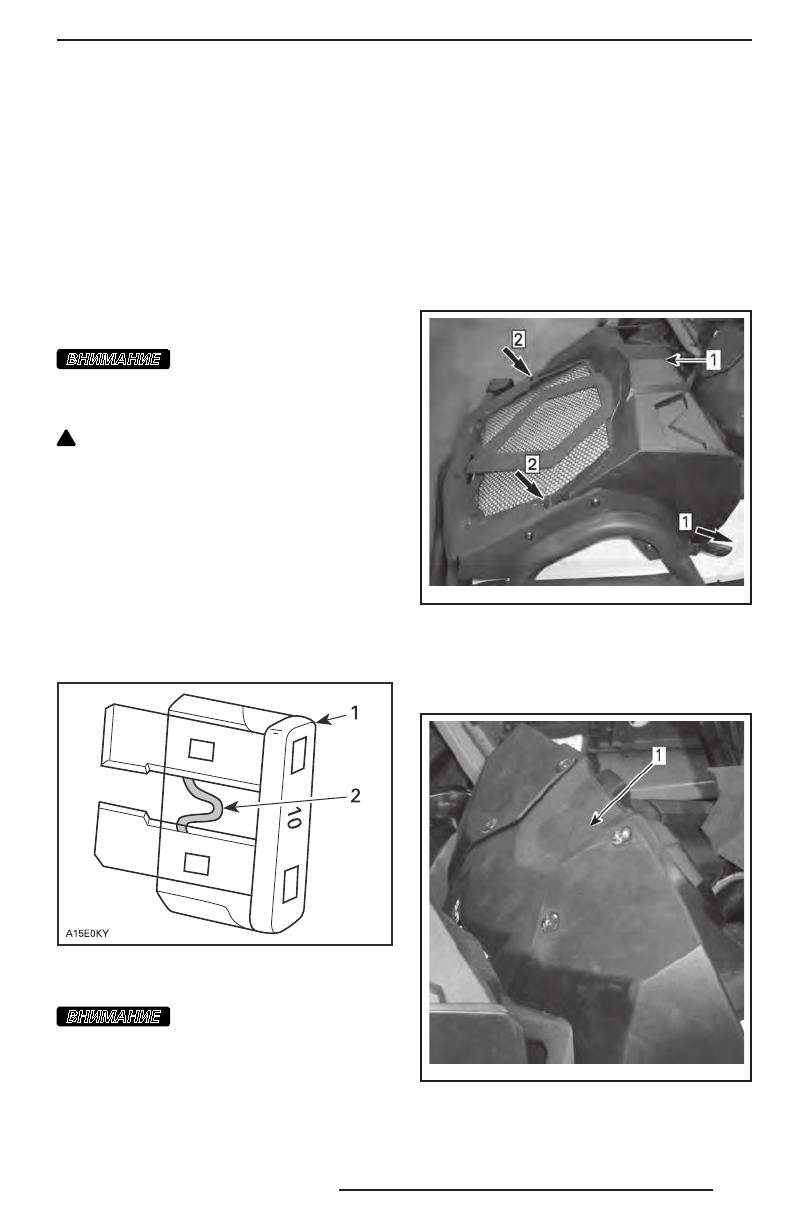 ВНИМАНИЕ

2

1

2

1

1

2

10

A15E0KY

1

ВНИМАНИЕ