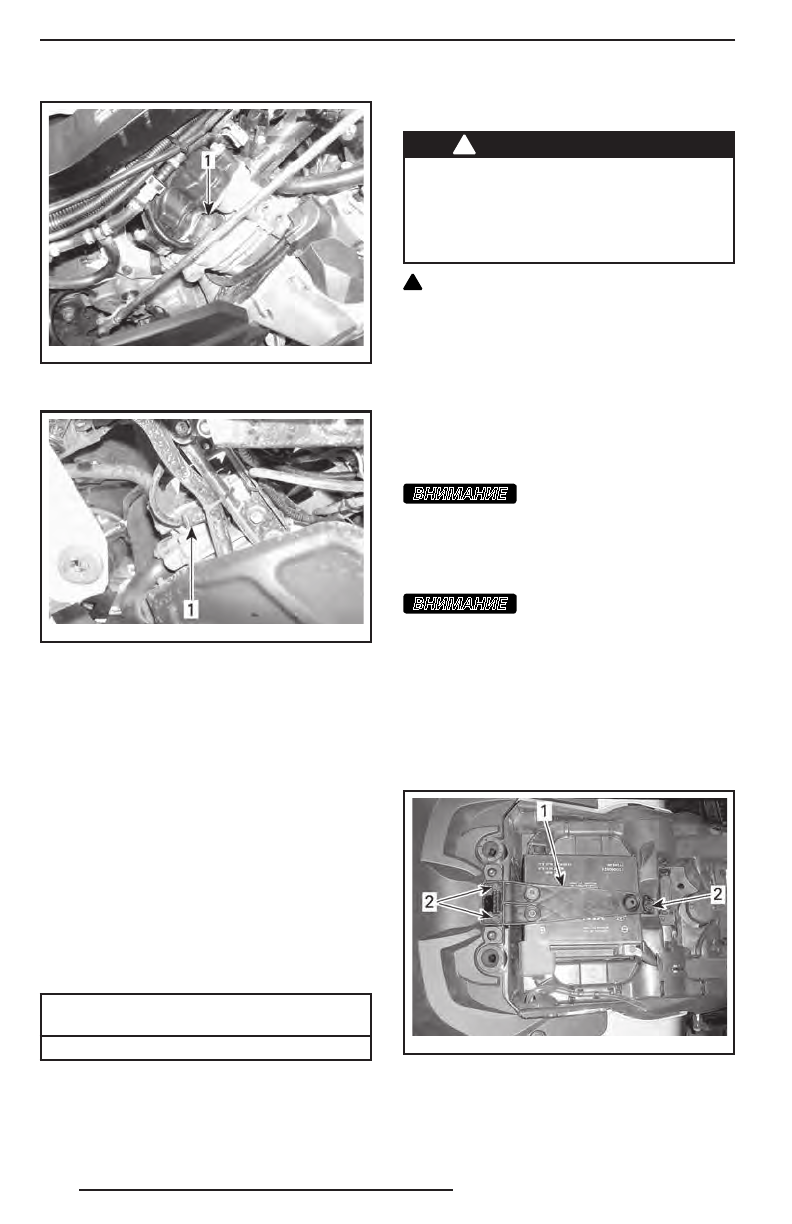 1

1

ВНИМАНИЕ

ВНИМАНИЕ

1

2

2