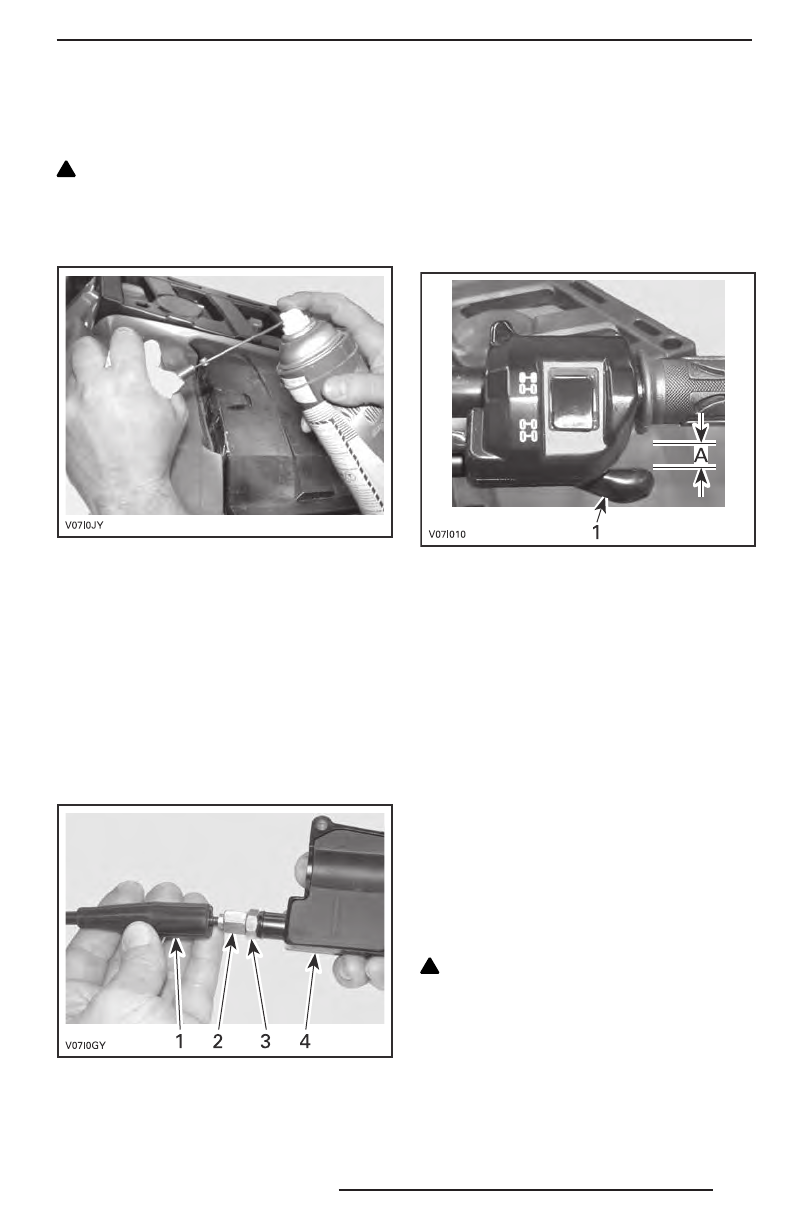 V07I0JY

A

V07I010

1

V07I0GY

1

2

3

4