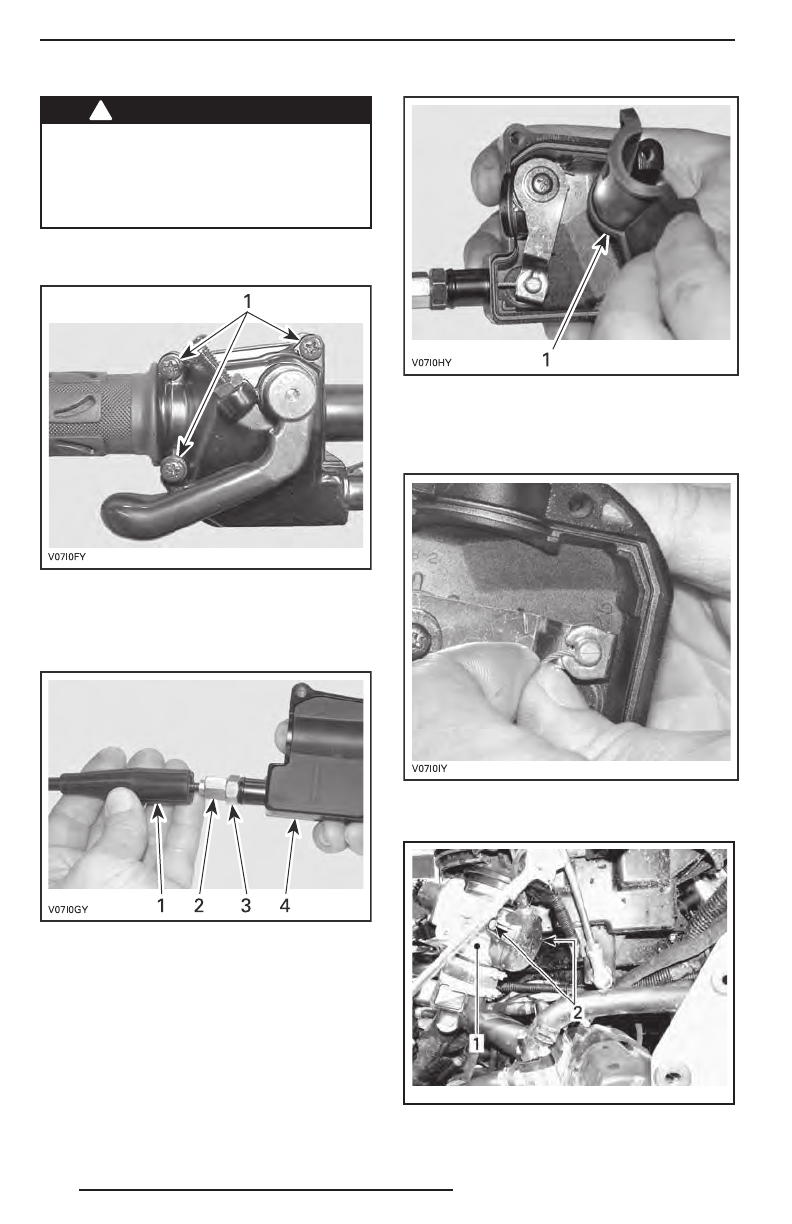 1

V07I0FY

1 2 3 4

V07I0GY

1

V07I0HY

V07I0IY

1

2